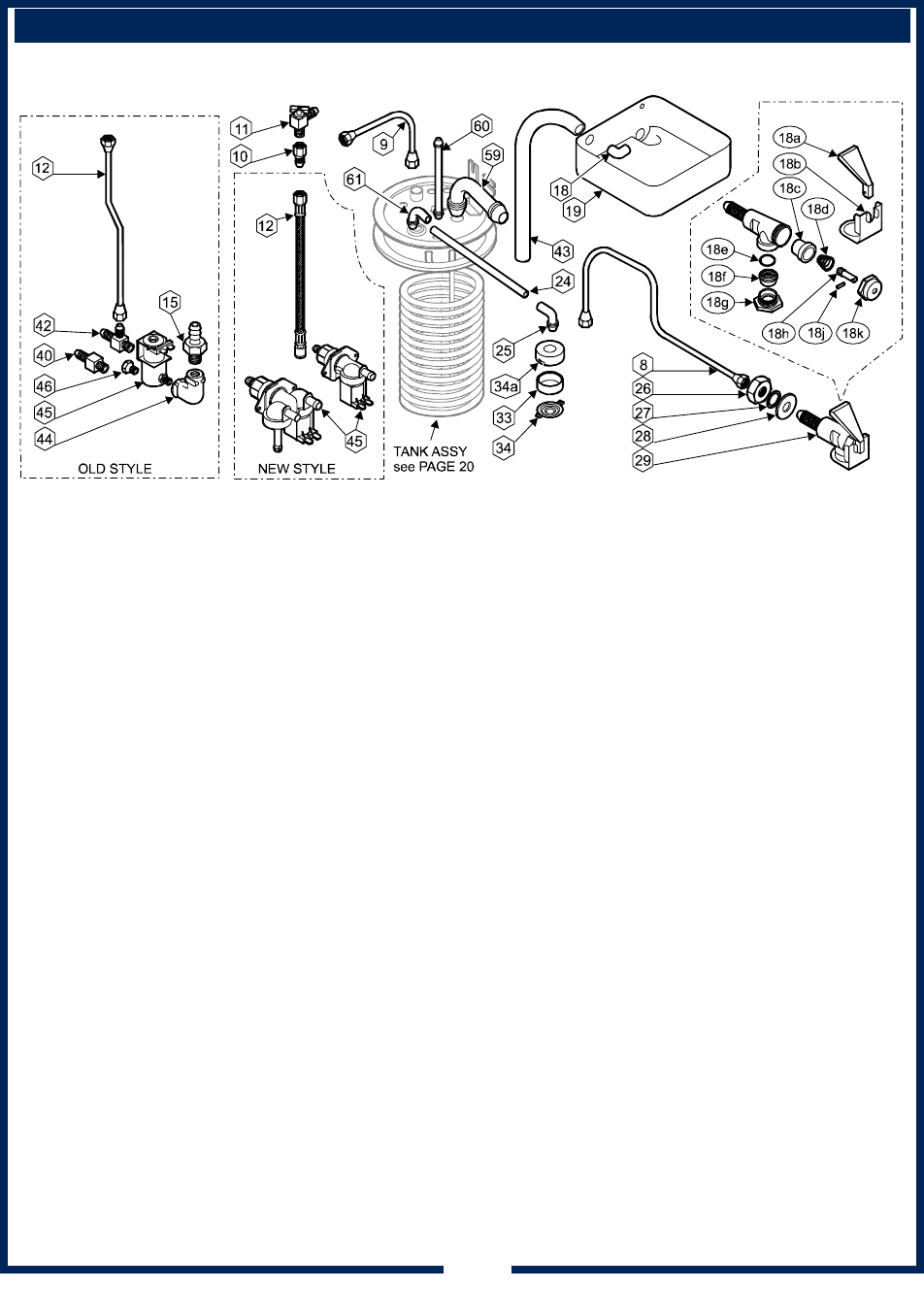 12

42

15

40

46

45

44

OLD STYLE

11

10

12

45

NEW STYLE

9

60

59

61

TANK ASSY see PAGE 20

18

19

43

24

25

34a

33

34

8

26

27

28

29

18a

18b

18c

18d

18e

18f

18g

18h

18j

18k