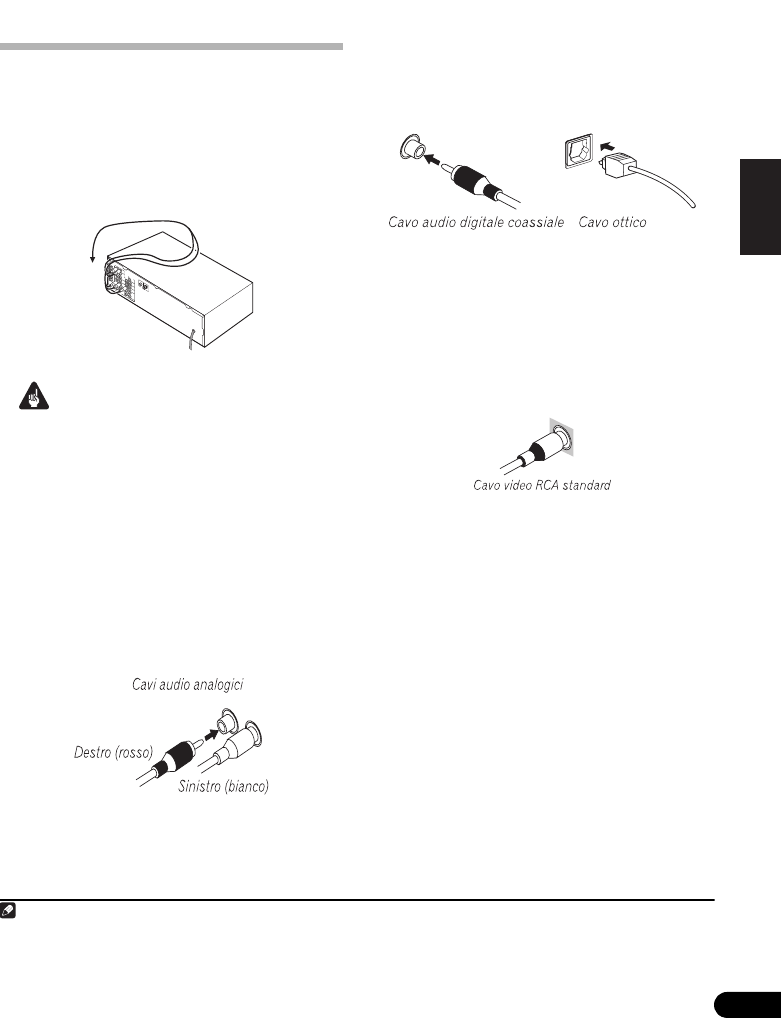 Cavo audio digitale coassiale Cavo ottico

Cavo video RCA standard

Cavi audio analogici

Destro (rosso)

Sinistro (bianco)