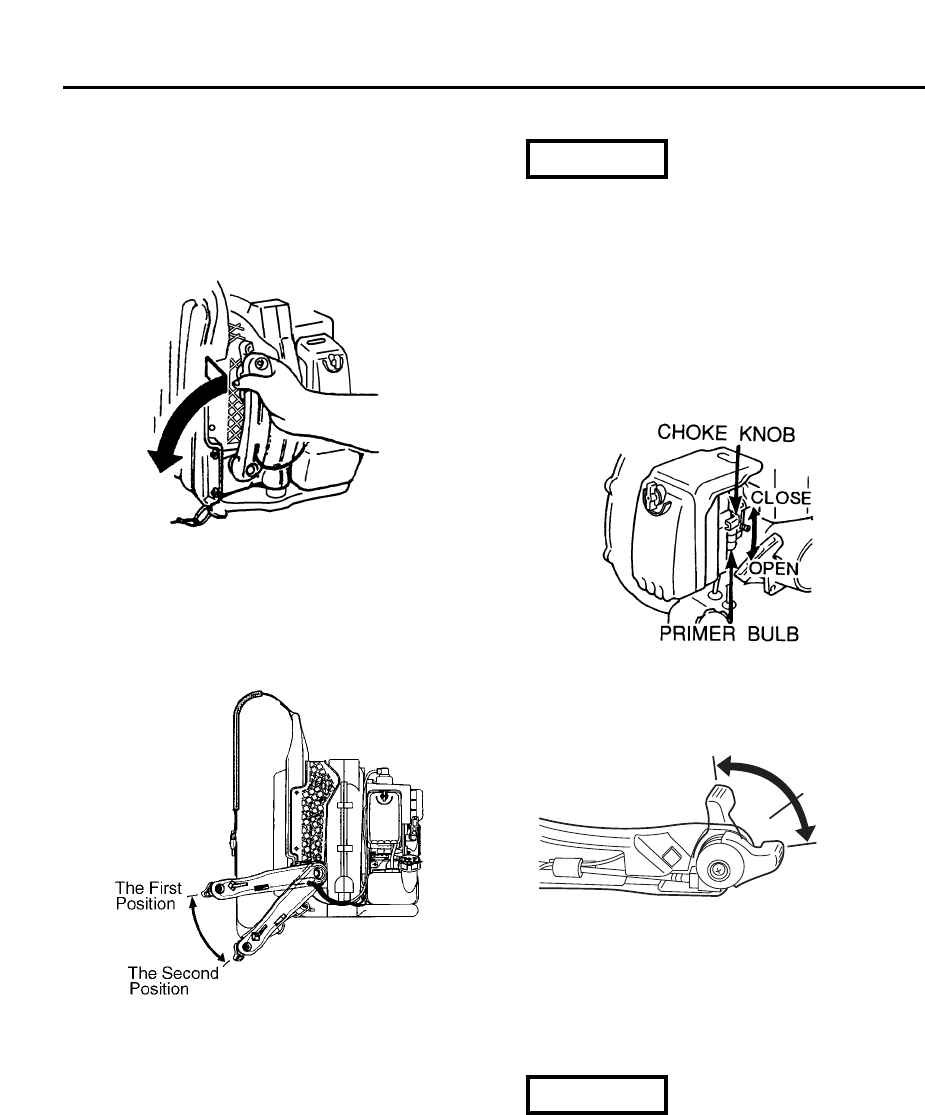 CHOKE KNOB

CLOSE

OPEN

PRIMER BULB

The First Position

The Second Position