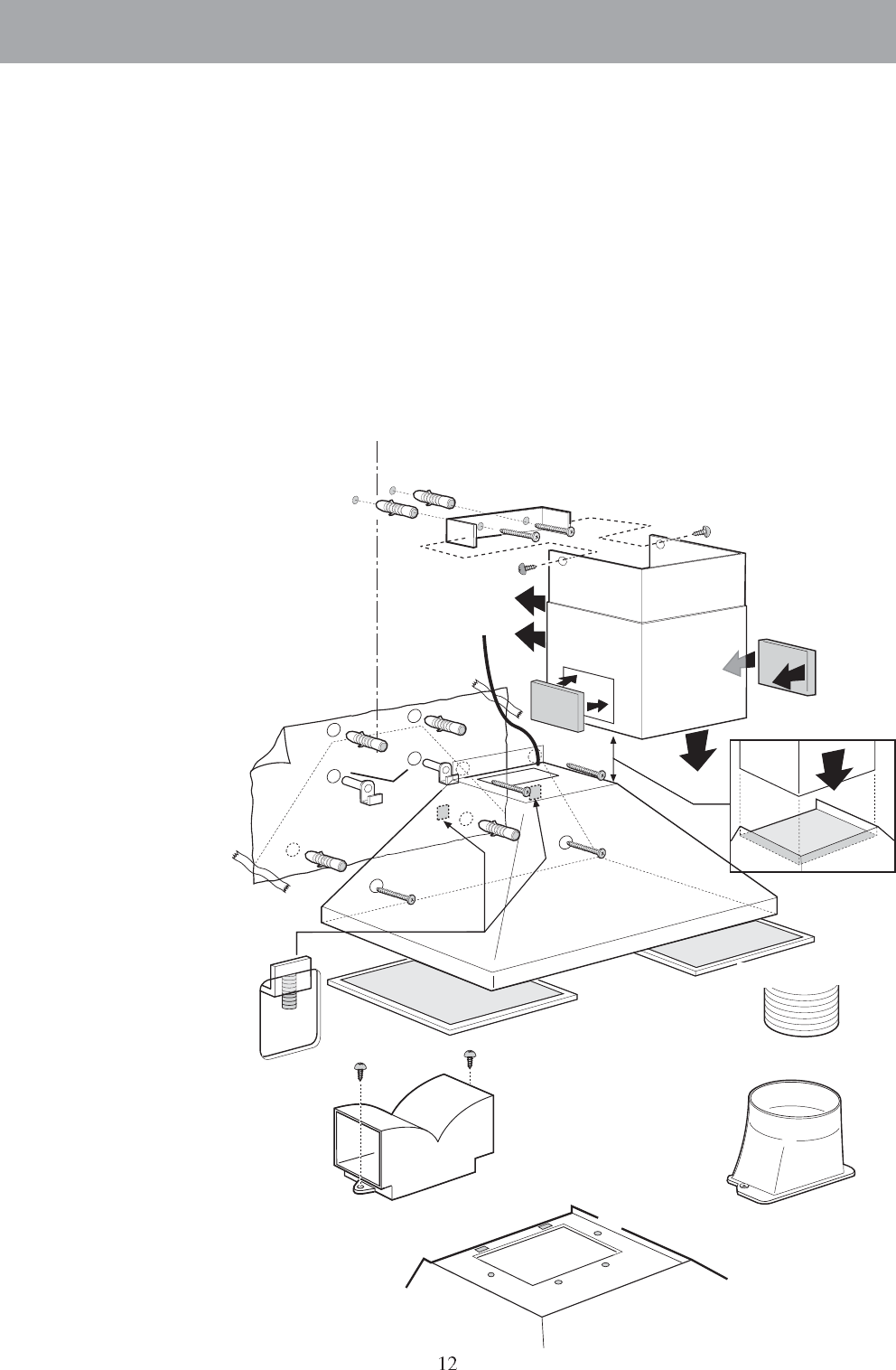 12