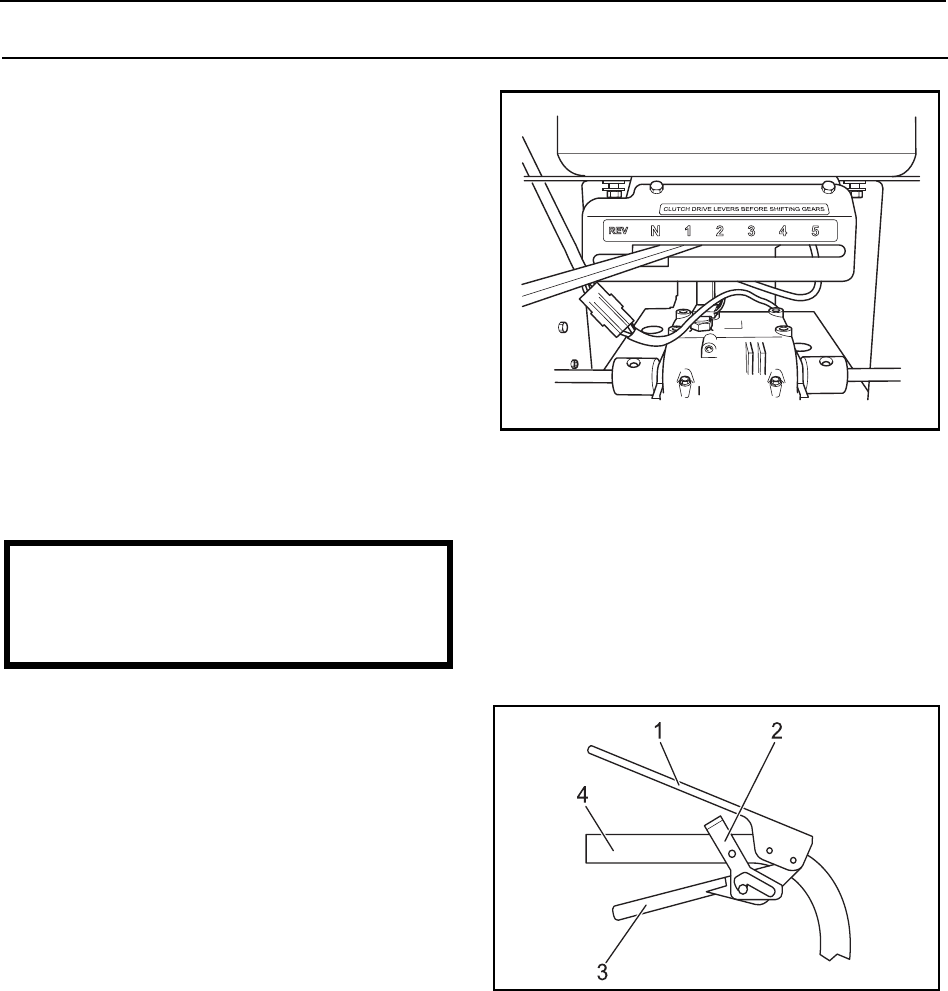 CLUTCH DRIVE LEVERS BEFORE SHIFTING GEARS

REV N 1 2 3 4 5

1

2

4

3