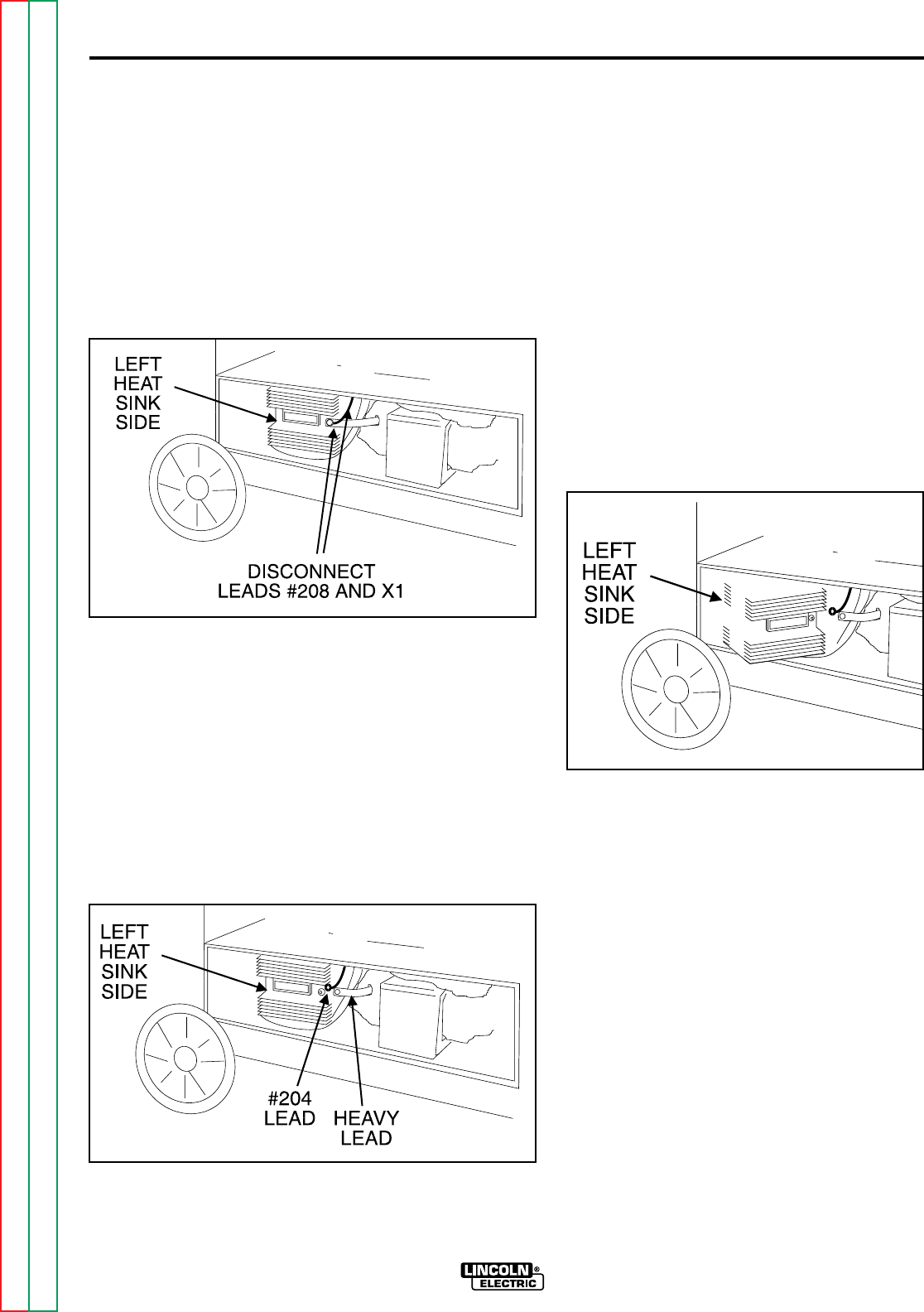 LEFT HEAT SINK SIDE

DISCONNECT LEADS #208 AND X1

LEFT HEAT SINK SIDE

LEFT HEAT SINK SIDE

#204 LEAD

HEAVY LEAD

LINCOLN® ELECTRIC