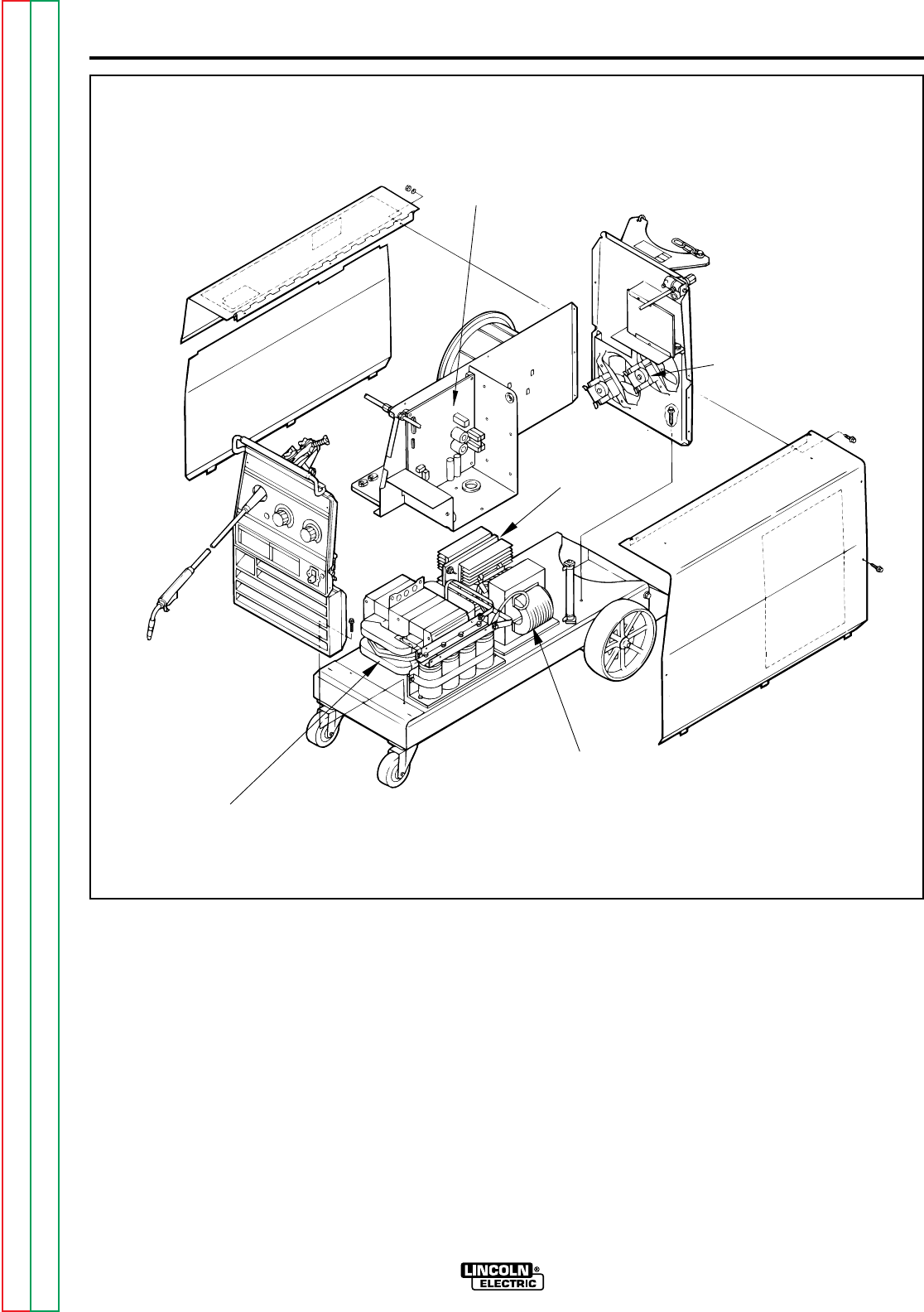 LINCOLN®
ELECTRIC