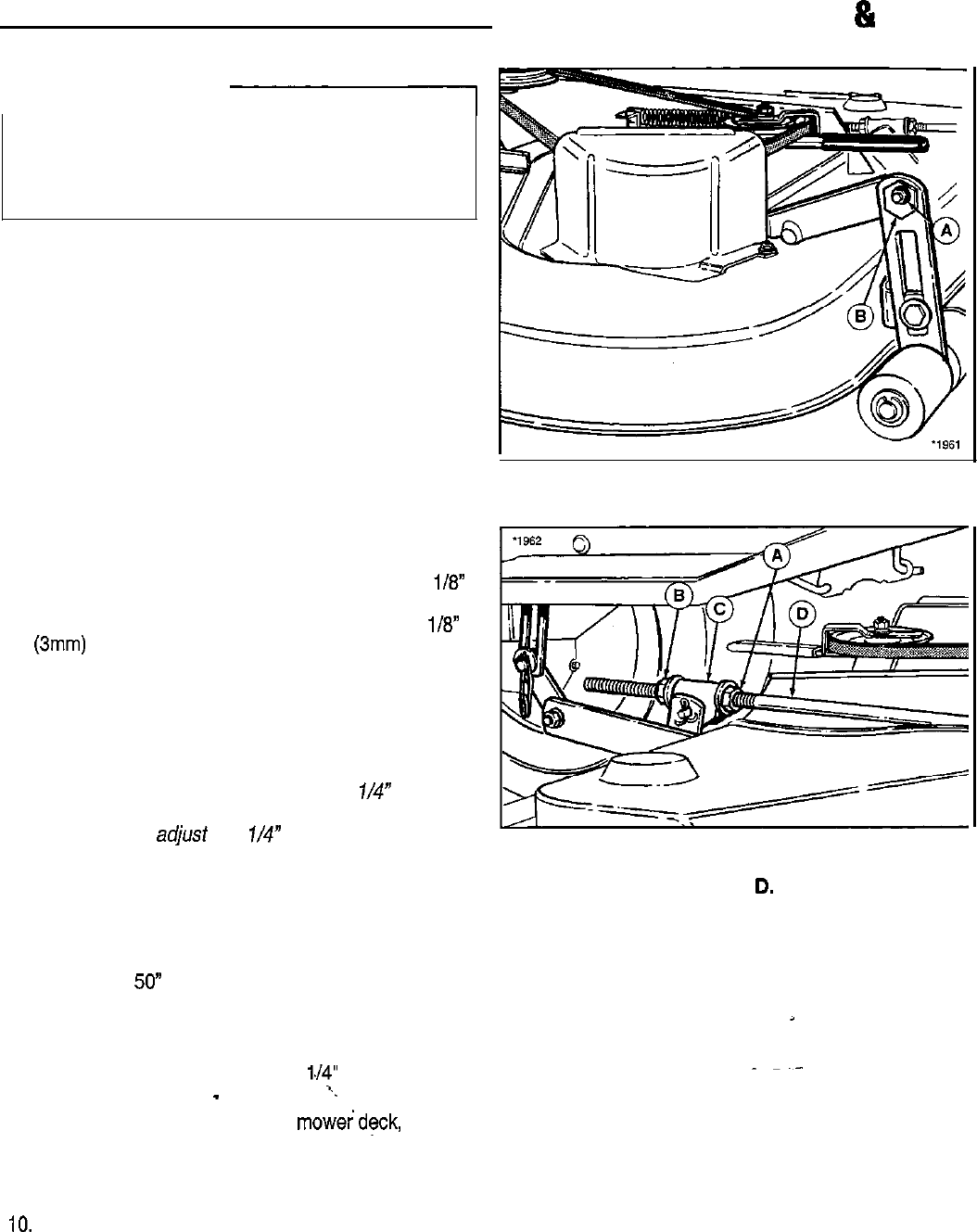 &

A

B

*1961

*1962

A

B

C

D

1/8"

1/8"

(3mm)

1/4"

adjust 1/4"

D.

50"

1/4"

mower deck,

10.