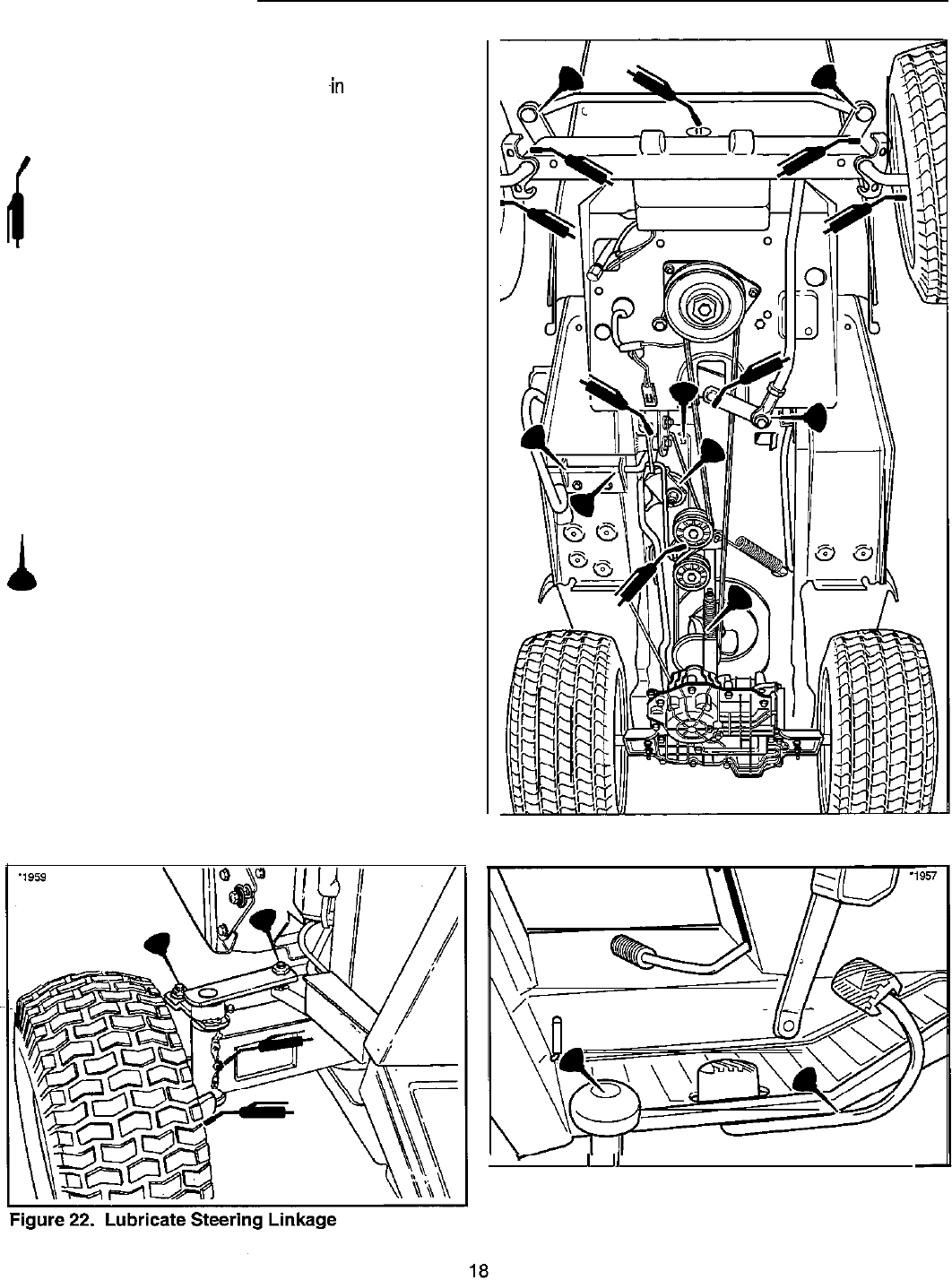 in

*1959

*1957

Figure 22. Lubricate Steering Linkage

18