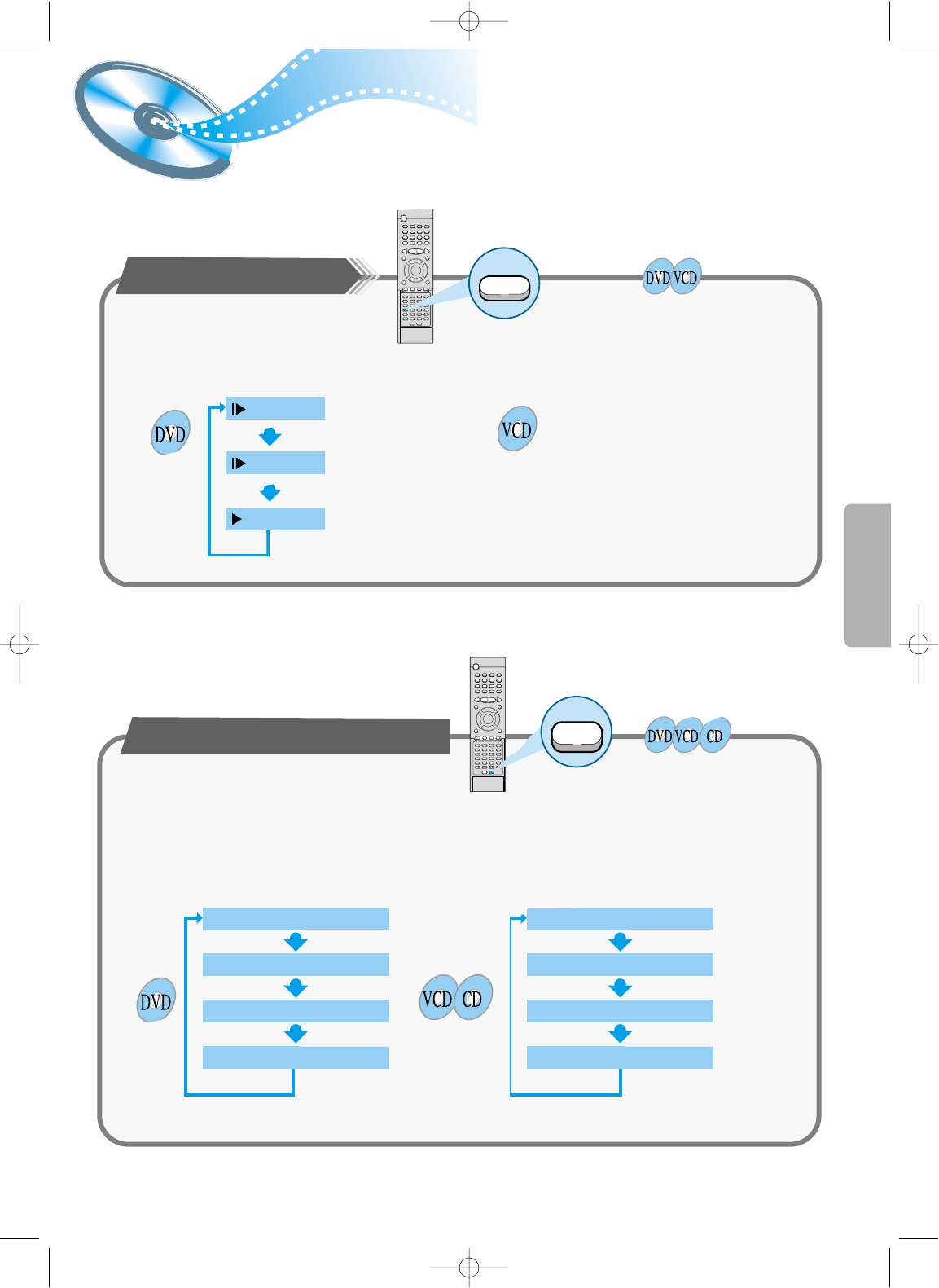 DVD VCD

DVD

VCD

DVD VCD CD

DVD

VCD CD