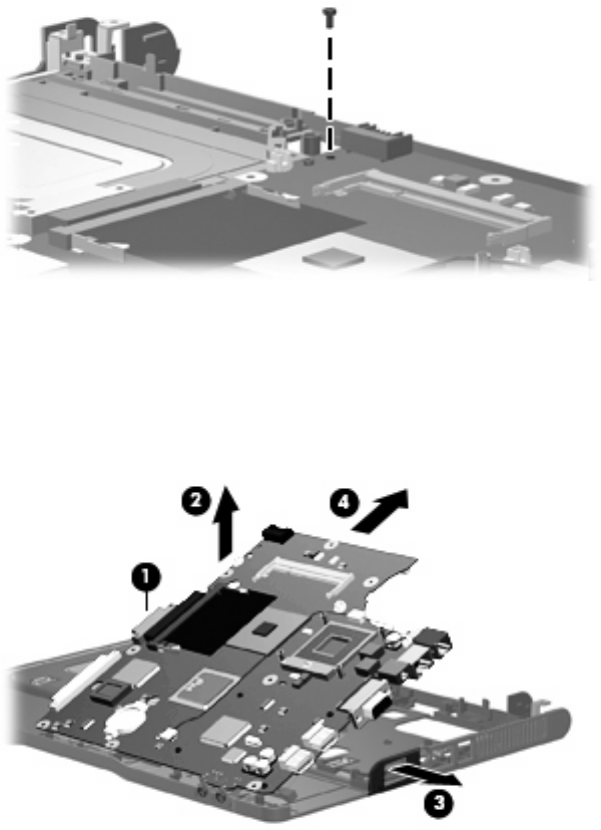 2
4
1
3