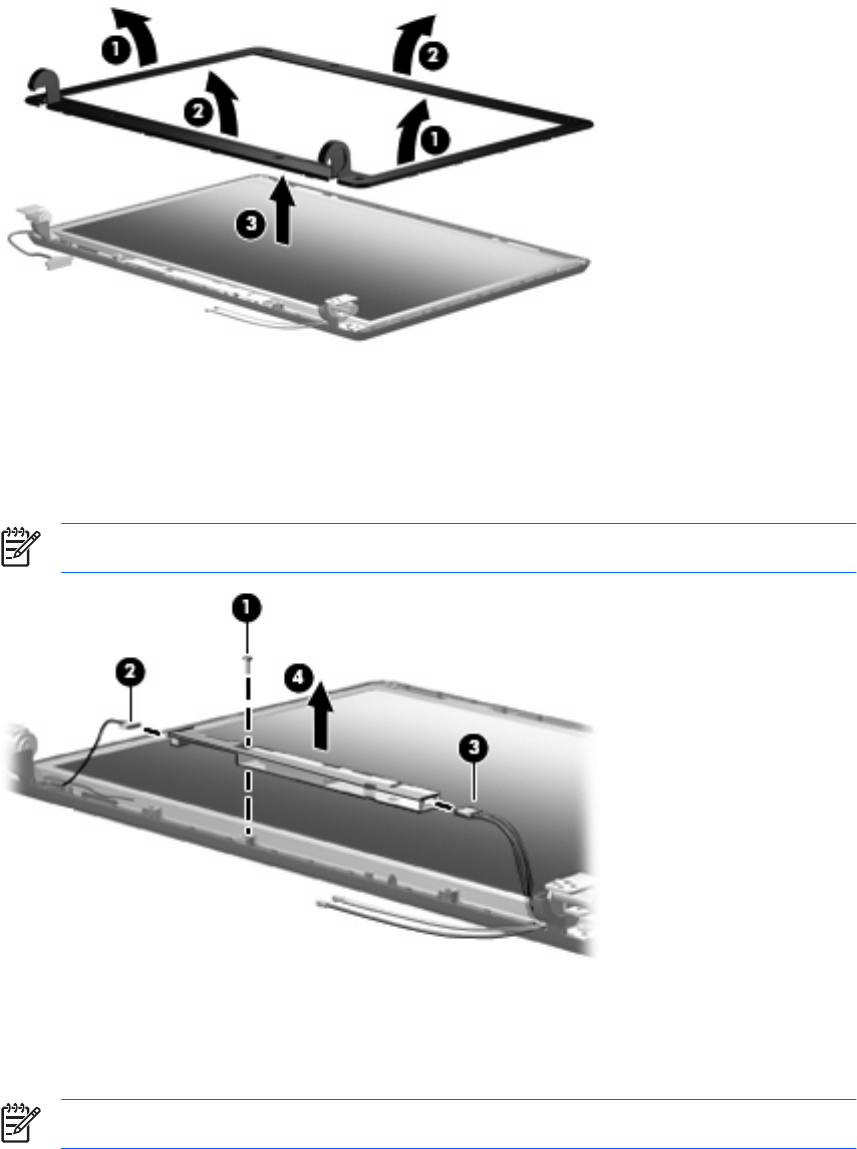 1
2
2
1
3

1
2
4
3