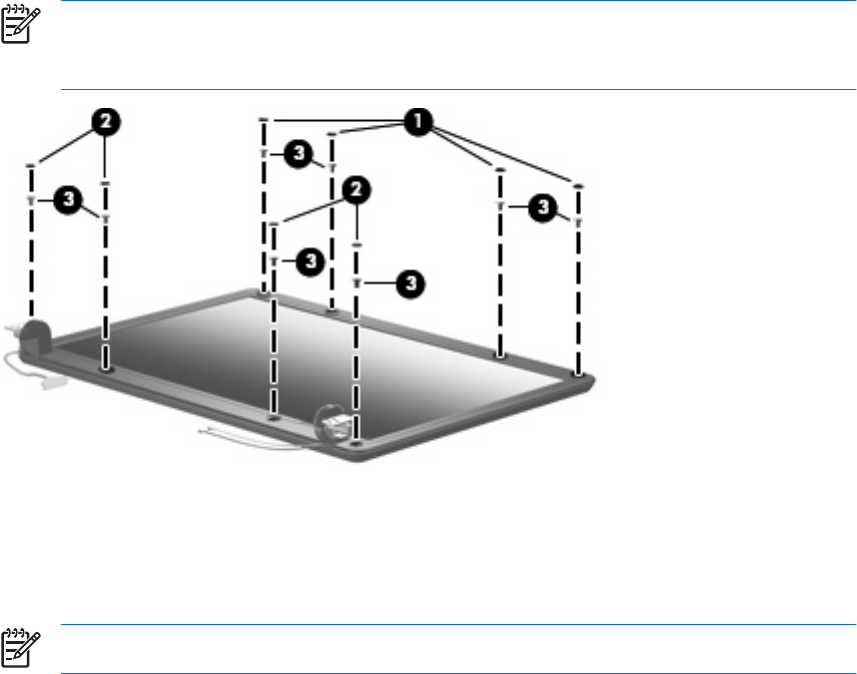 2

1

3

3

2

3

3

3

3