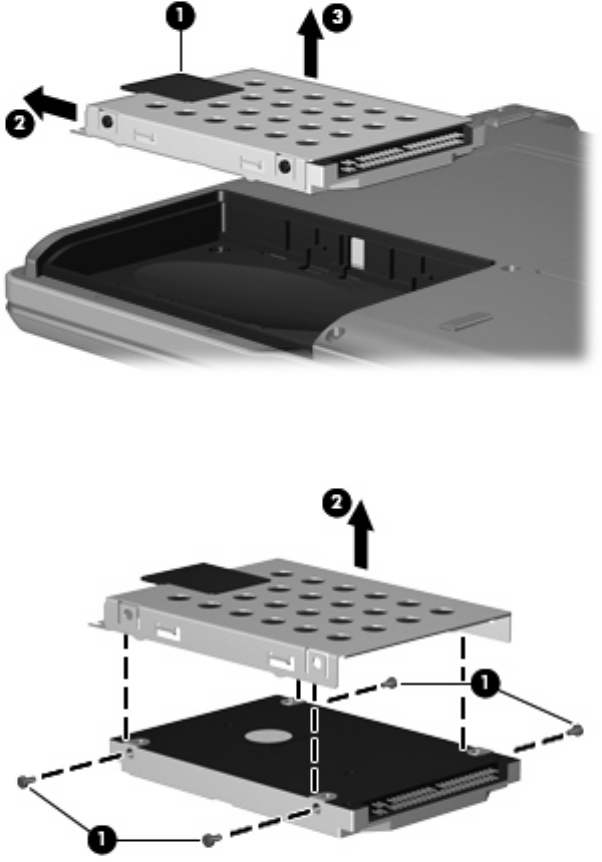 1
3
2

2
1
1