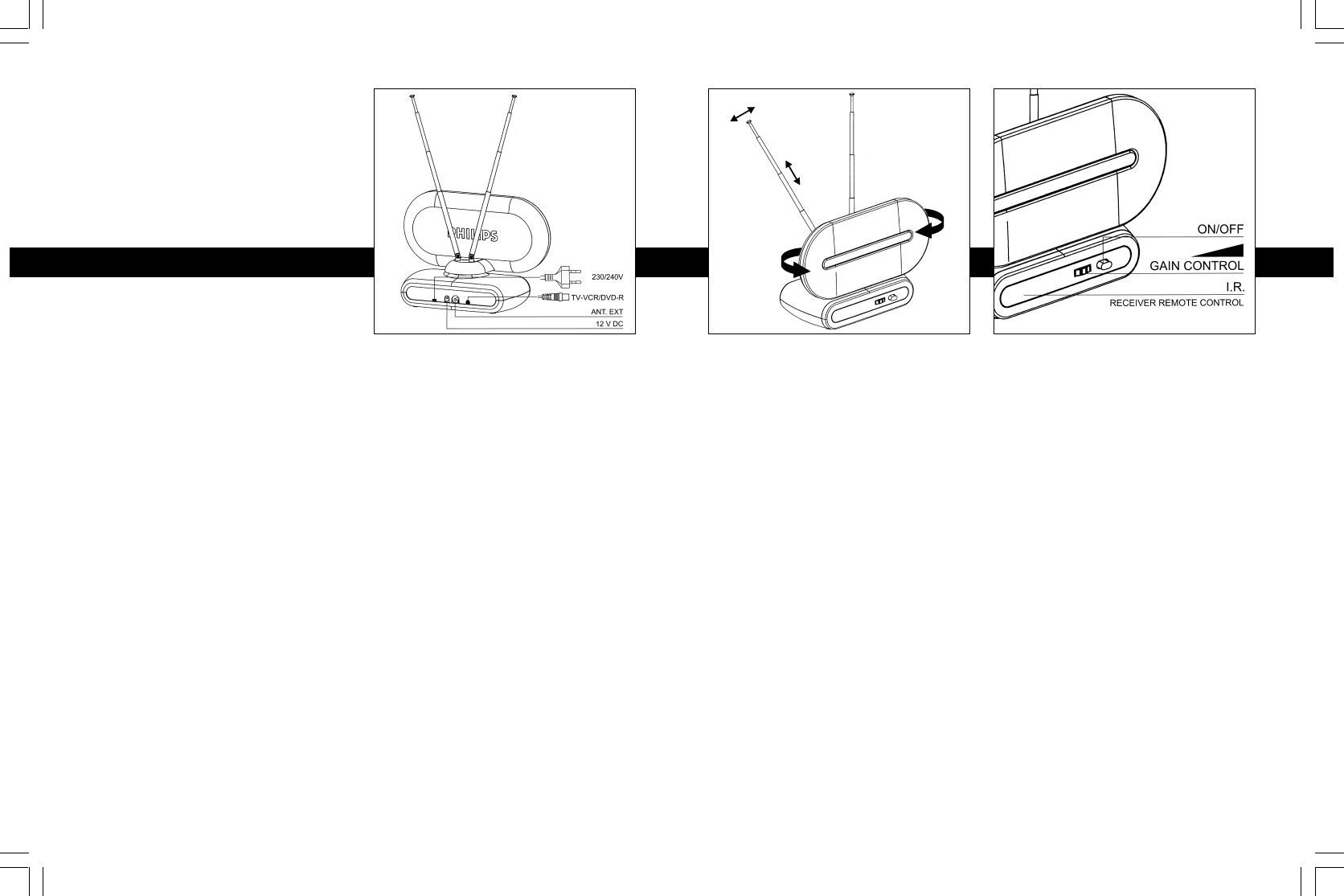 PHILIPS

230/240V

TV-VCR/DVD-R

ANT. EXT

12 V DC

ON/OFF

GAIN CONTROL

I.R.

RECEIVER REMOTE CONTROL