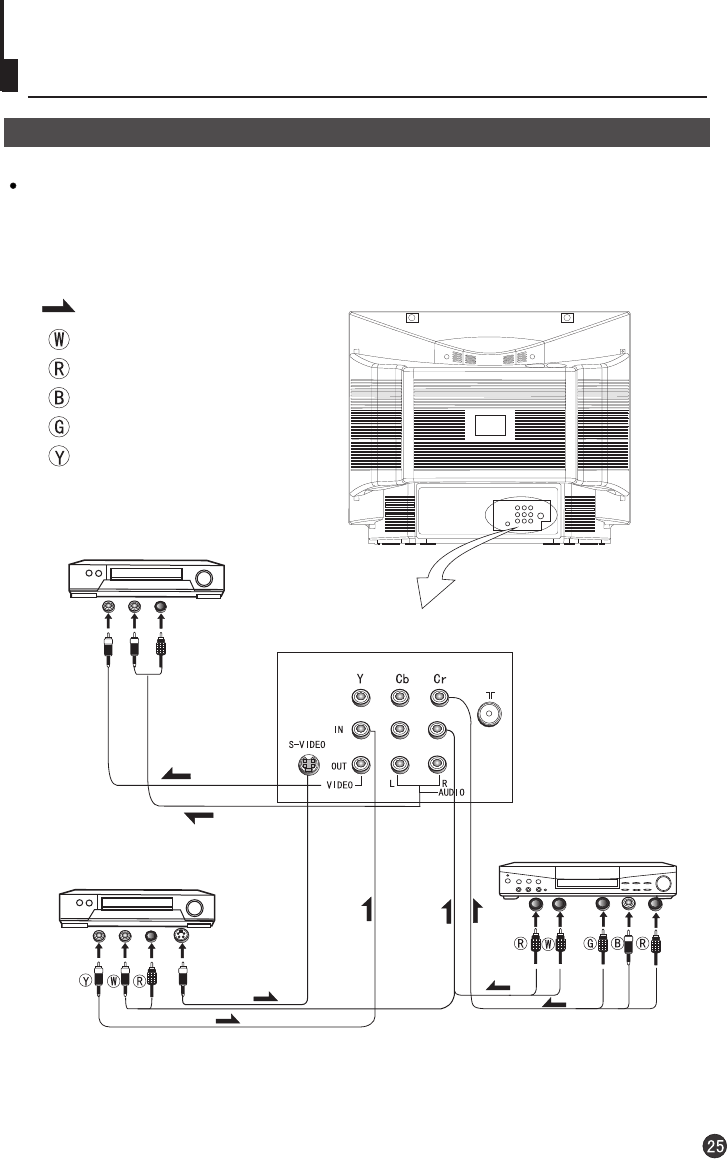 W
R
B
G
Y

Y Cb Cr
IN
S-VIDEO
OUT
VIDEO
L R
AUDIO

Y W R
R W G B R

25