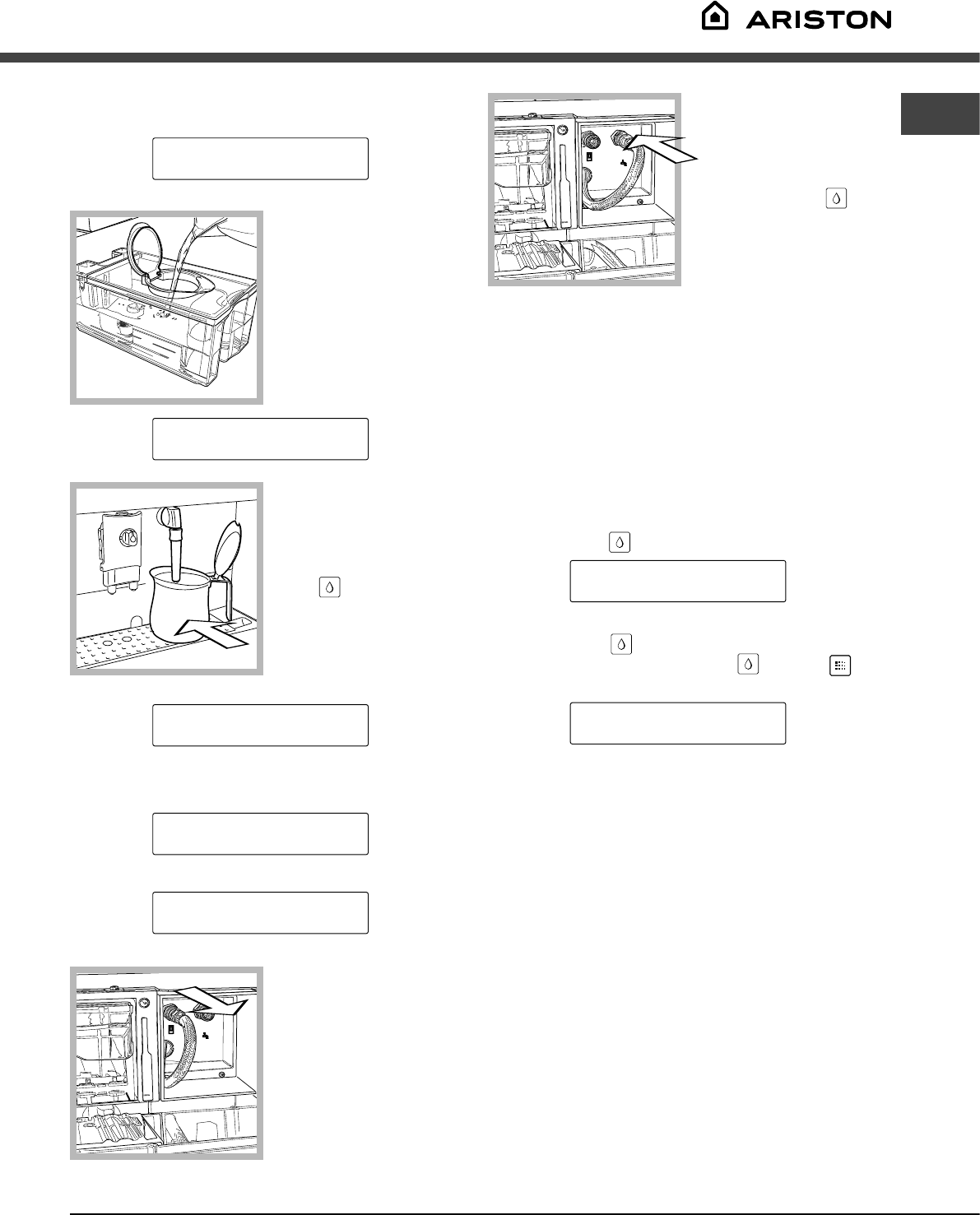 ARISTON