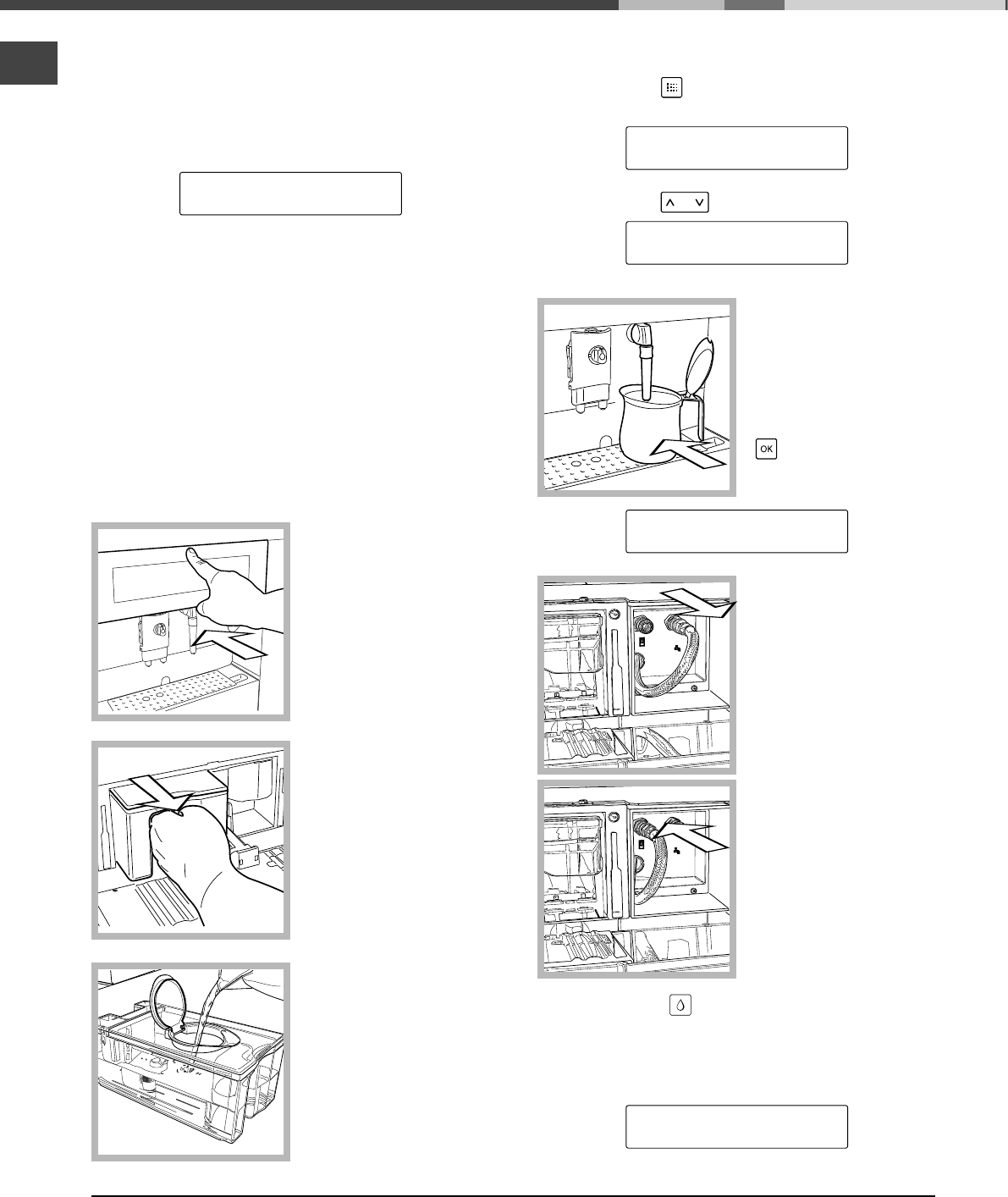 OK