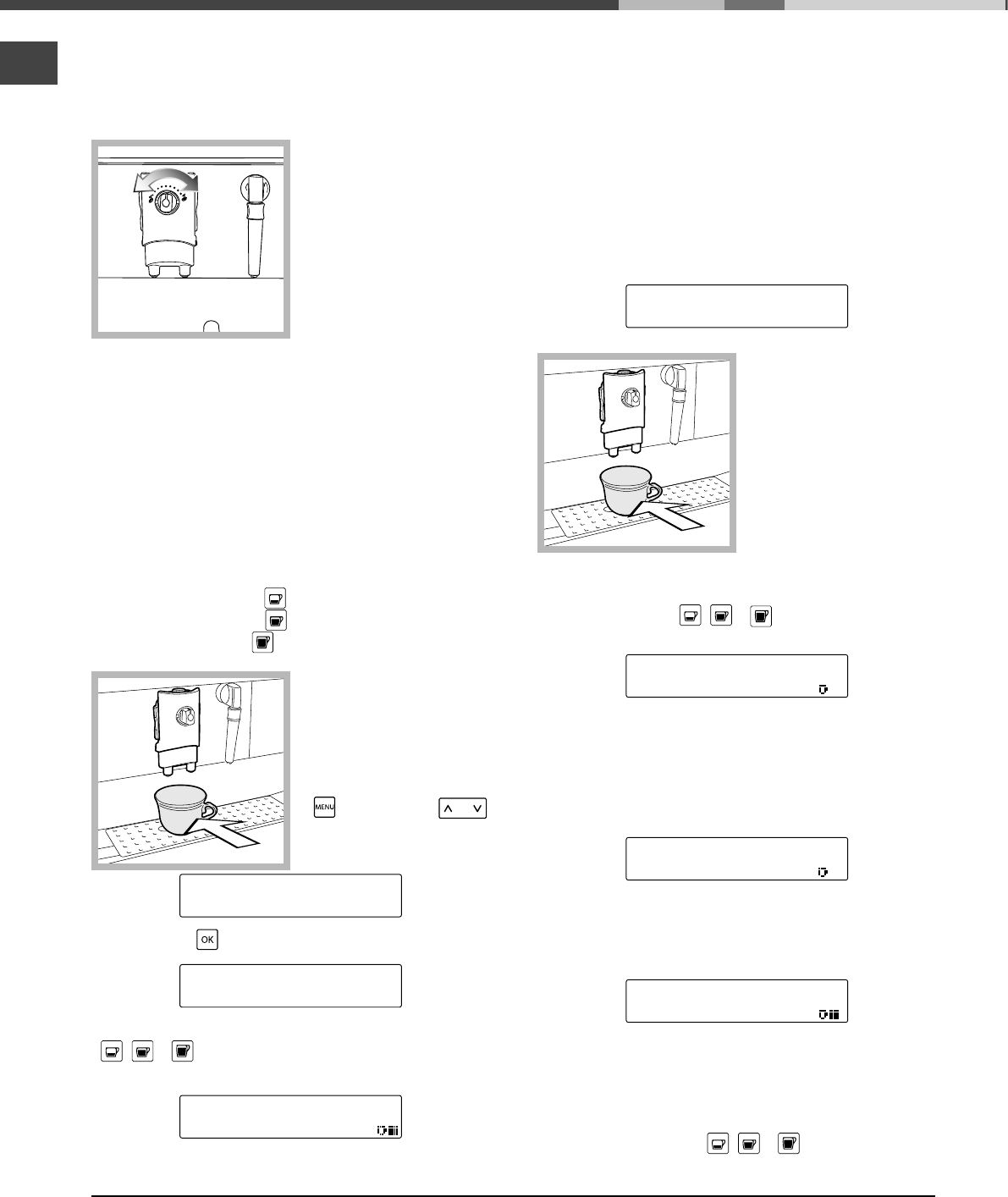 MENU

OK