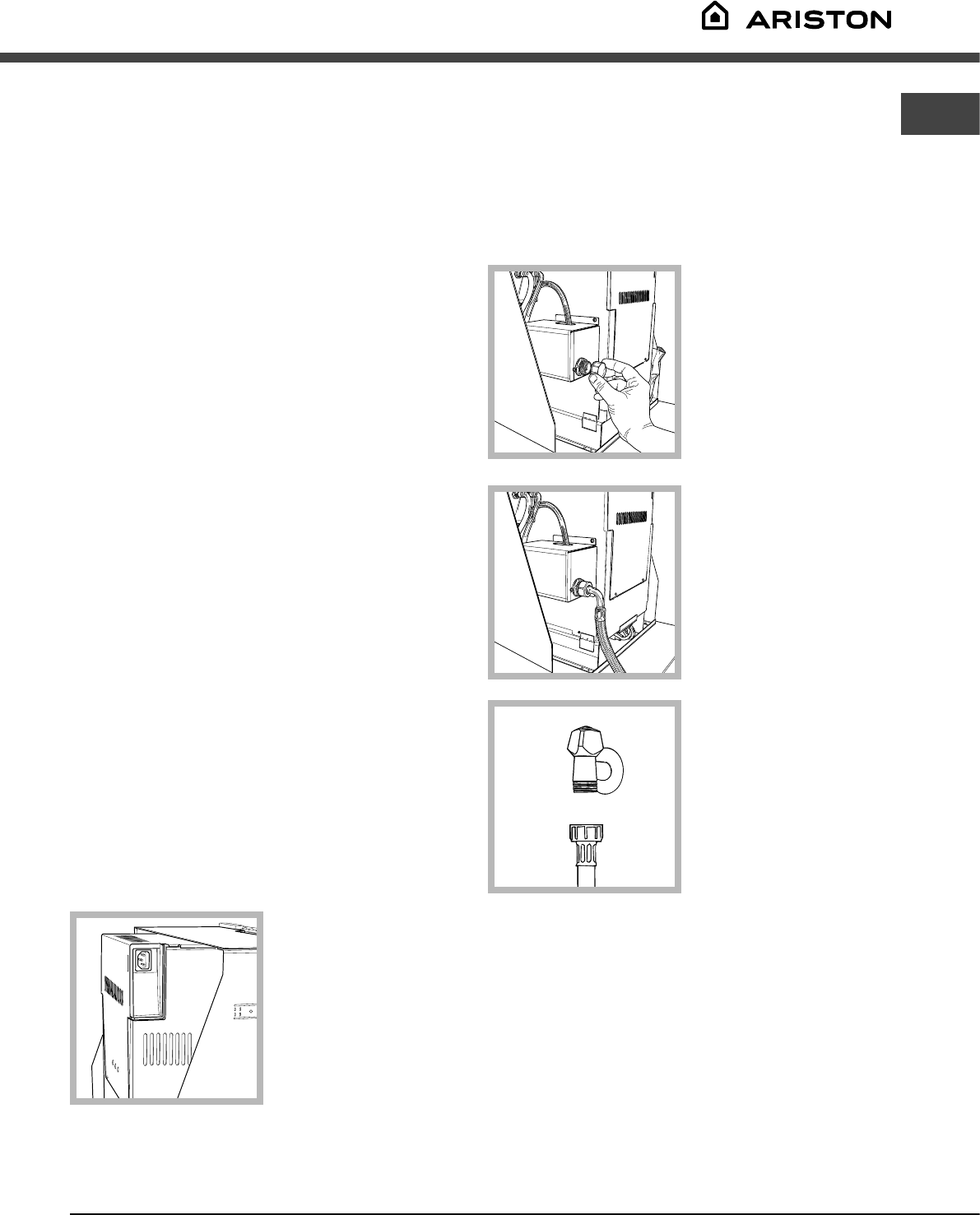 ARISTON