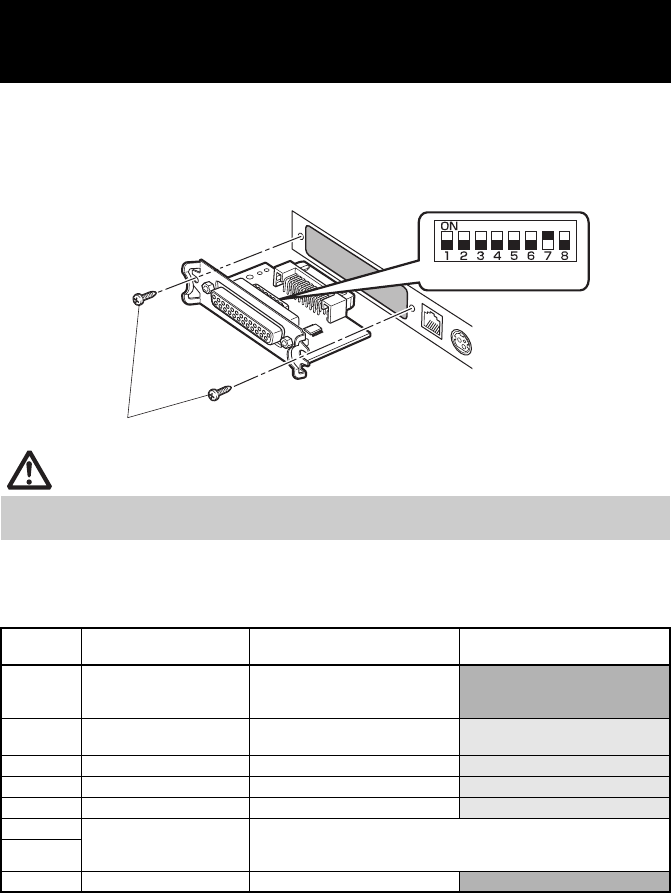 ON
1 2 3 4 5 6 7 8