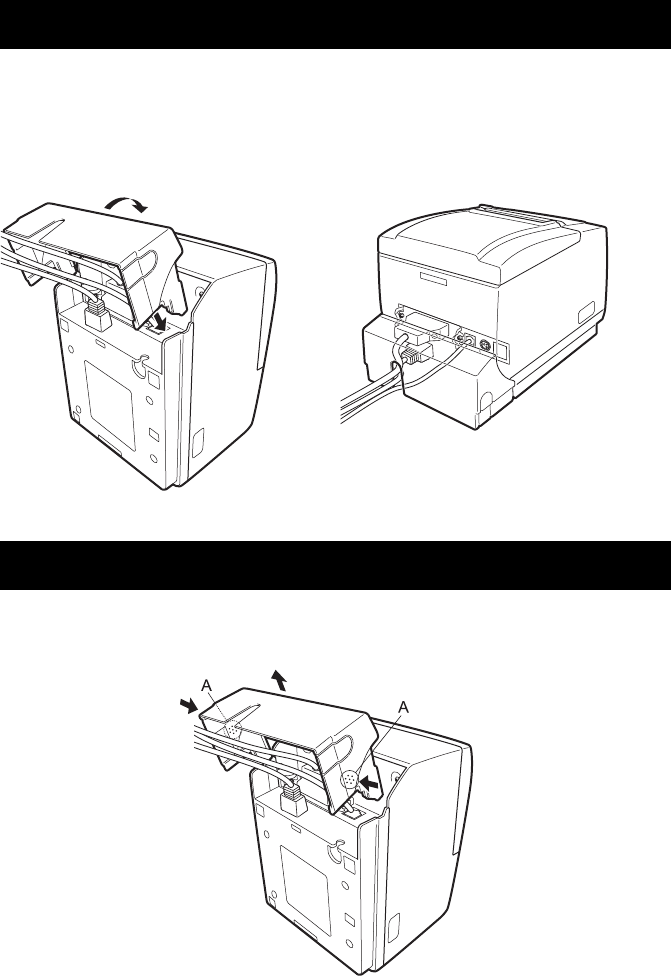 A

A