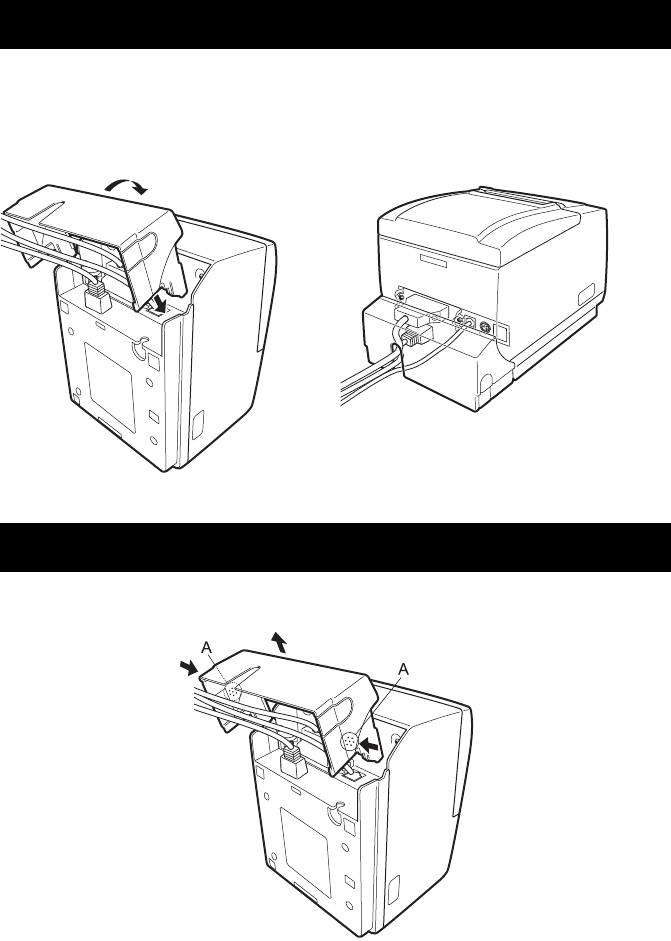 A

A