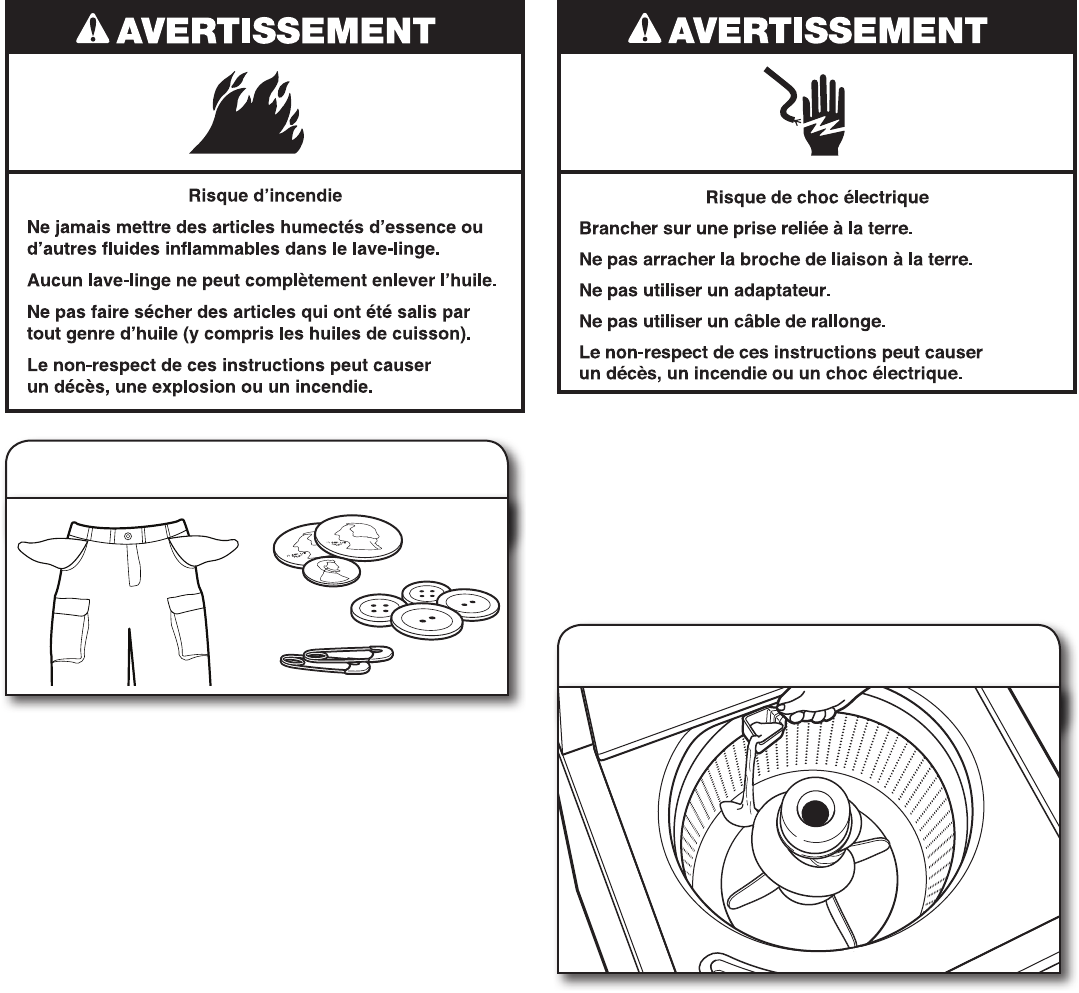 AVERTISSEMENT

Risque d'incendie

Ne jamais mettre des articles humectés d'essence ou d'autres fluides inflammables dans le lave-linge.

Aucun lave-linge ne peut complètement enlever l'huile.

Ne pas faire sécher des articles qui ont été salis par tout genre d'huile (y compris les huiles de cuisson).

Le non-respect de ces instructions peut causer un décès, une explosion ou un incendie.

AVERTISSEMENT

Risque de choc électrique

Brancher sur une prise reliée à la terre.

Ne pas arracher la broche de liaison à la terre.

Ne pas utiliser un adaptateur.

Ne pas utiliser un câble de rallonge.

Le non-respect de ces instructions peut causer un décès, un incendie ou un choc électrique.