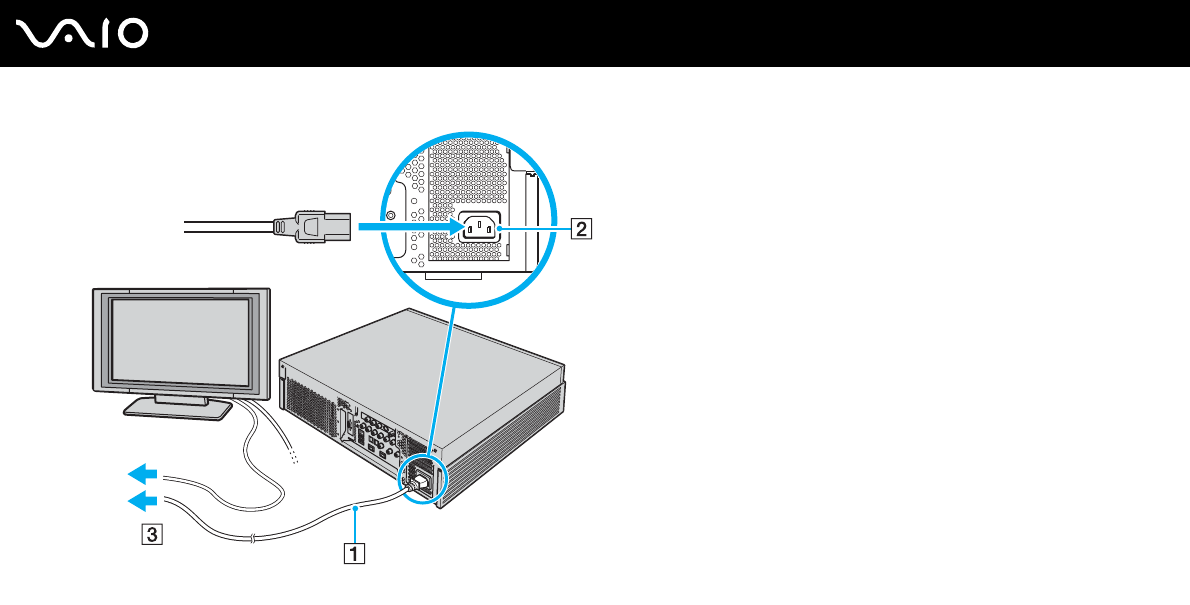 VAIO

2

3

1