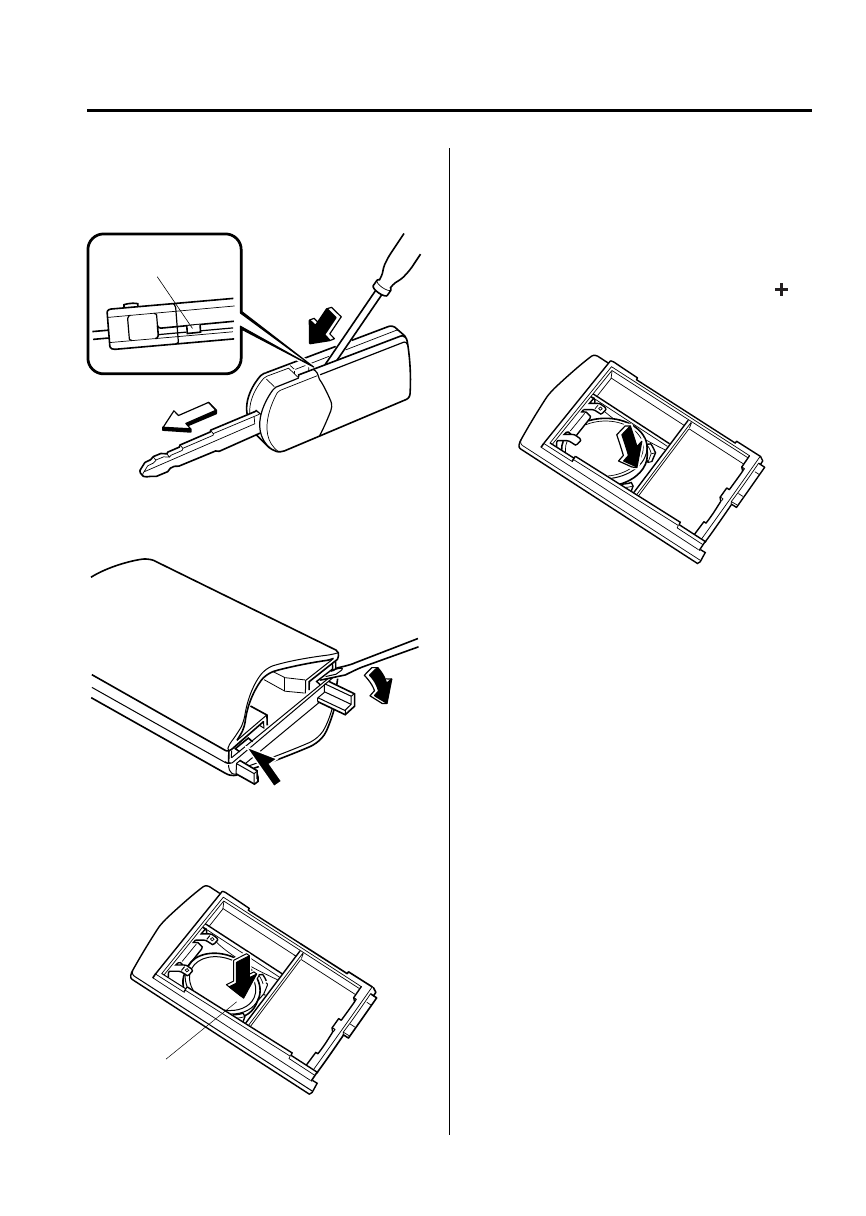 +