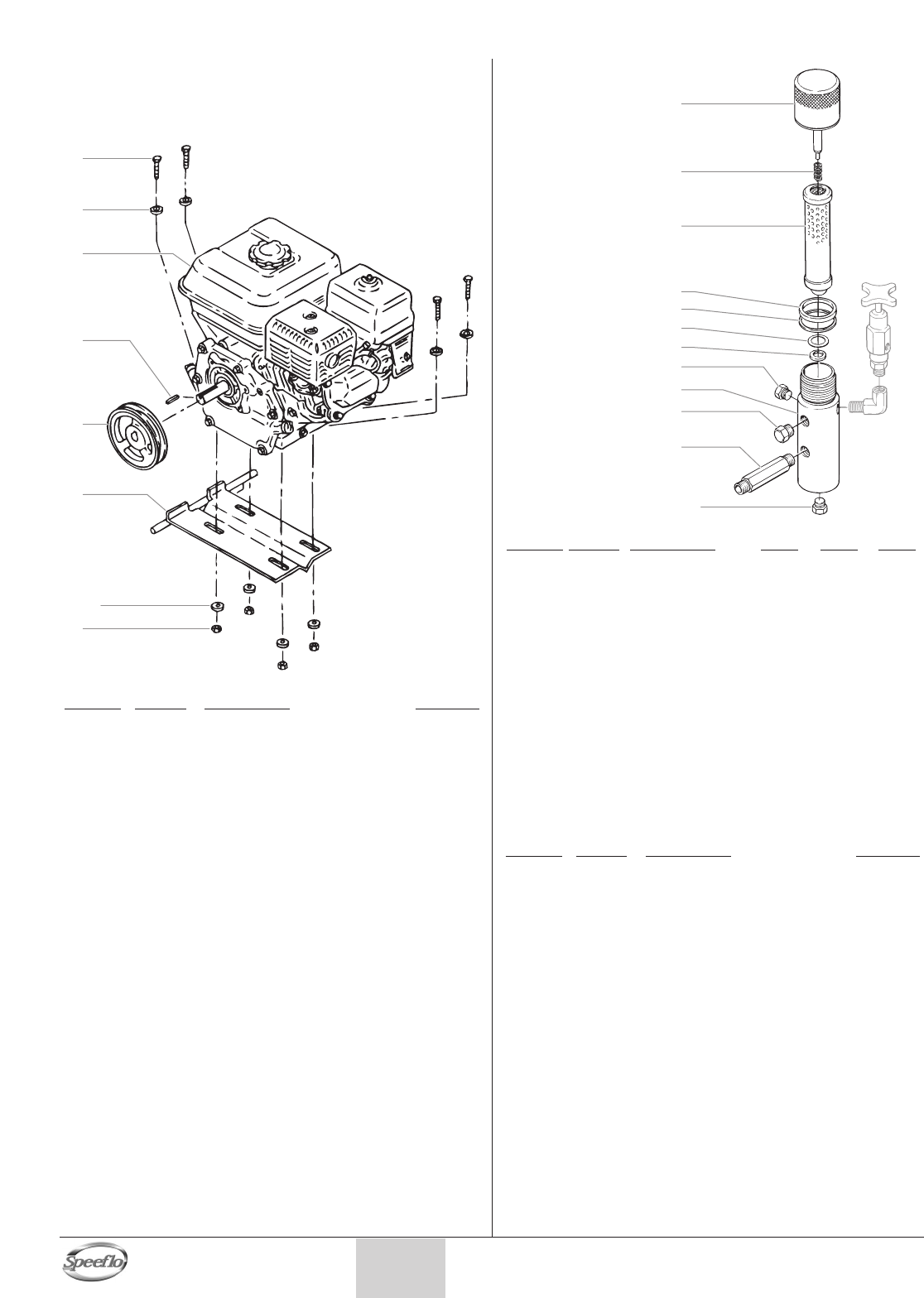 Speeflo