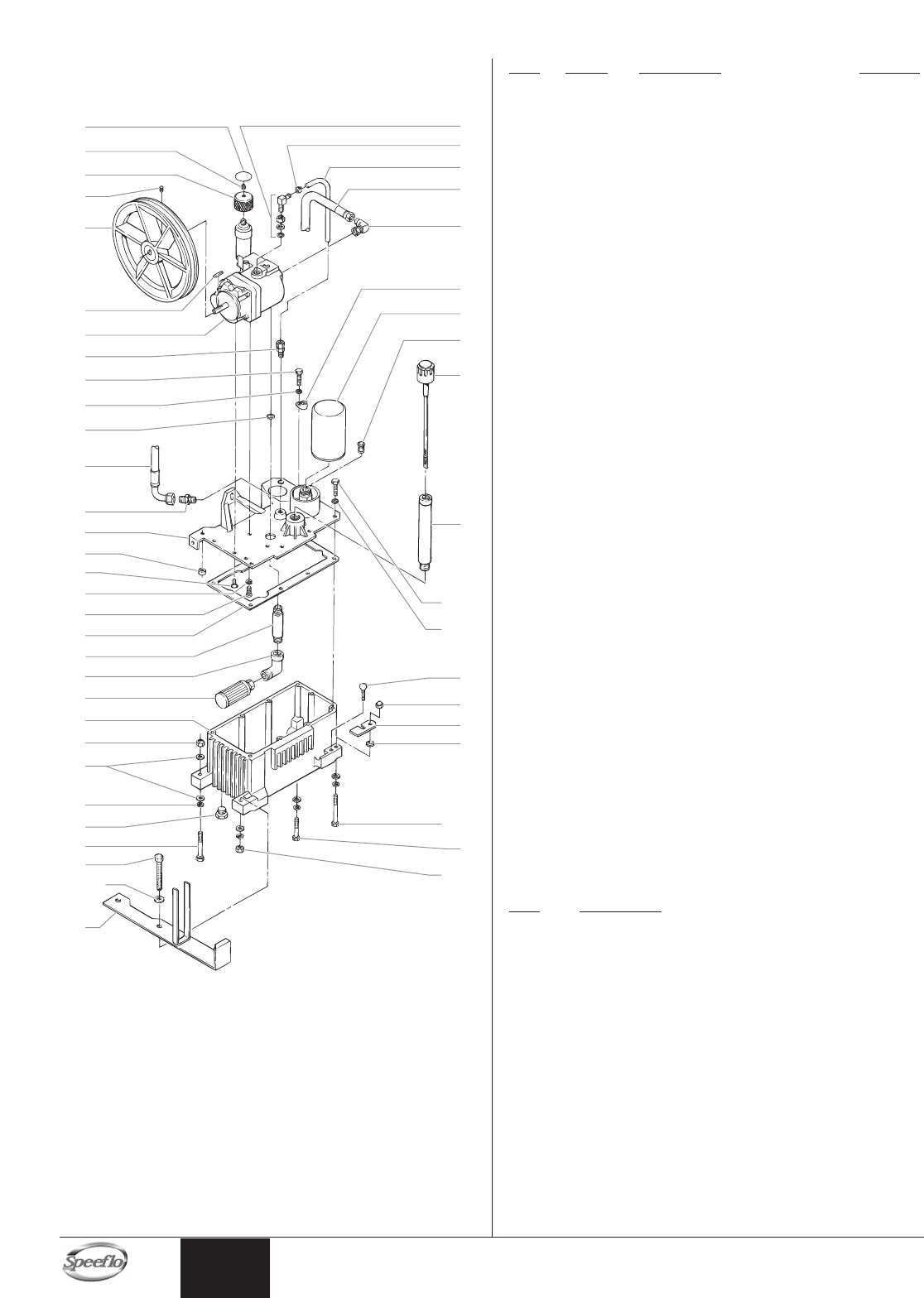 Speeflo