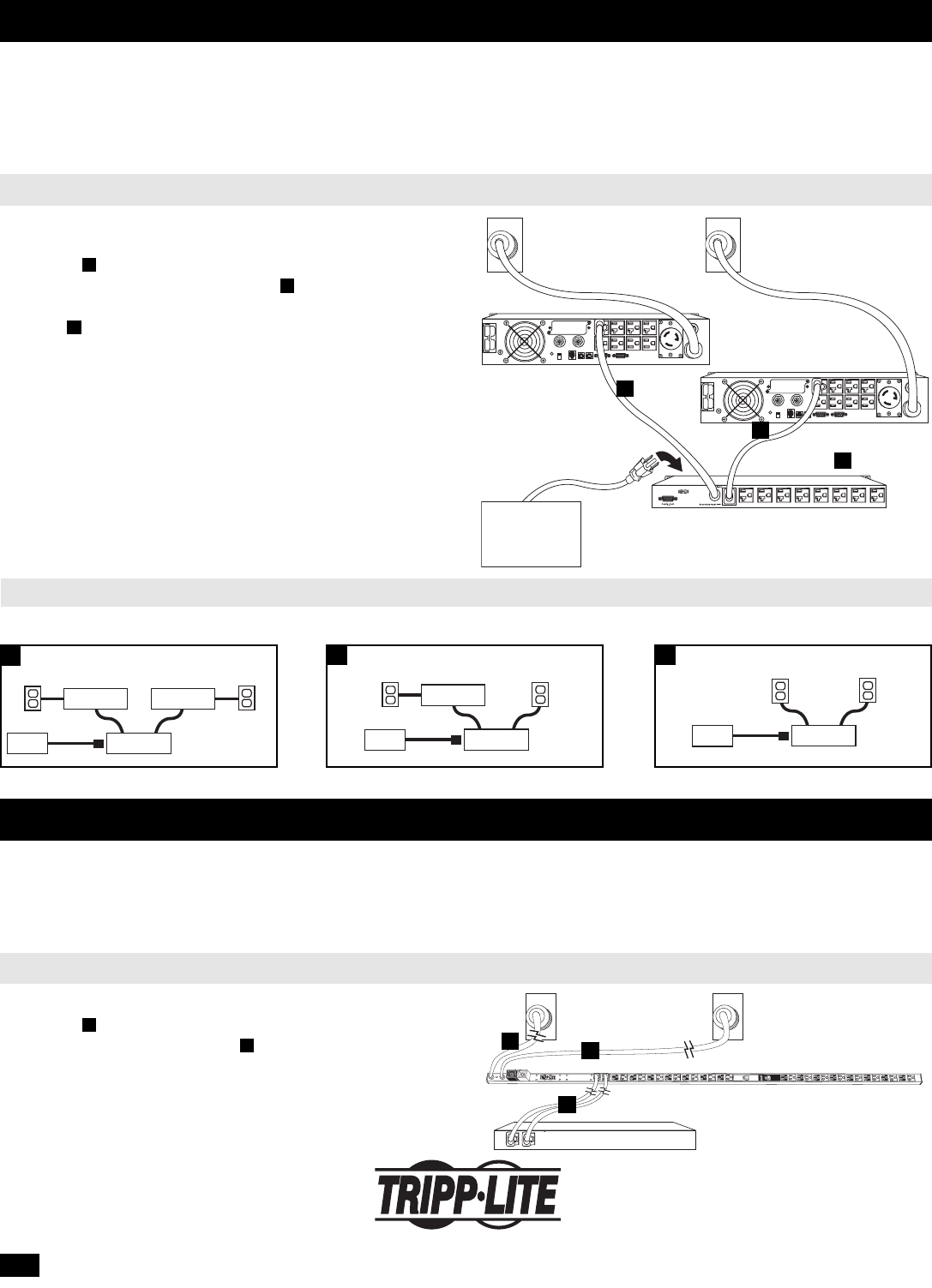 TRIPP·LITE