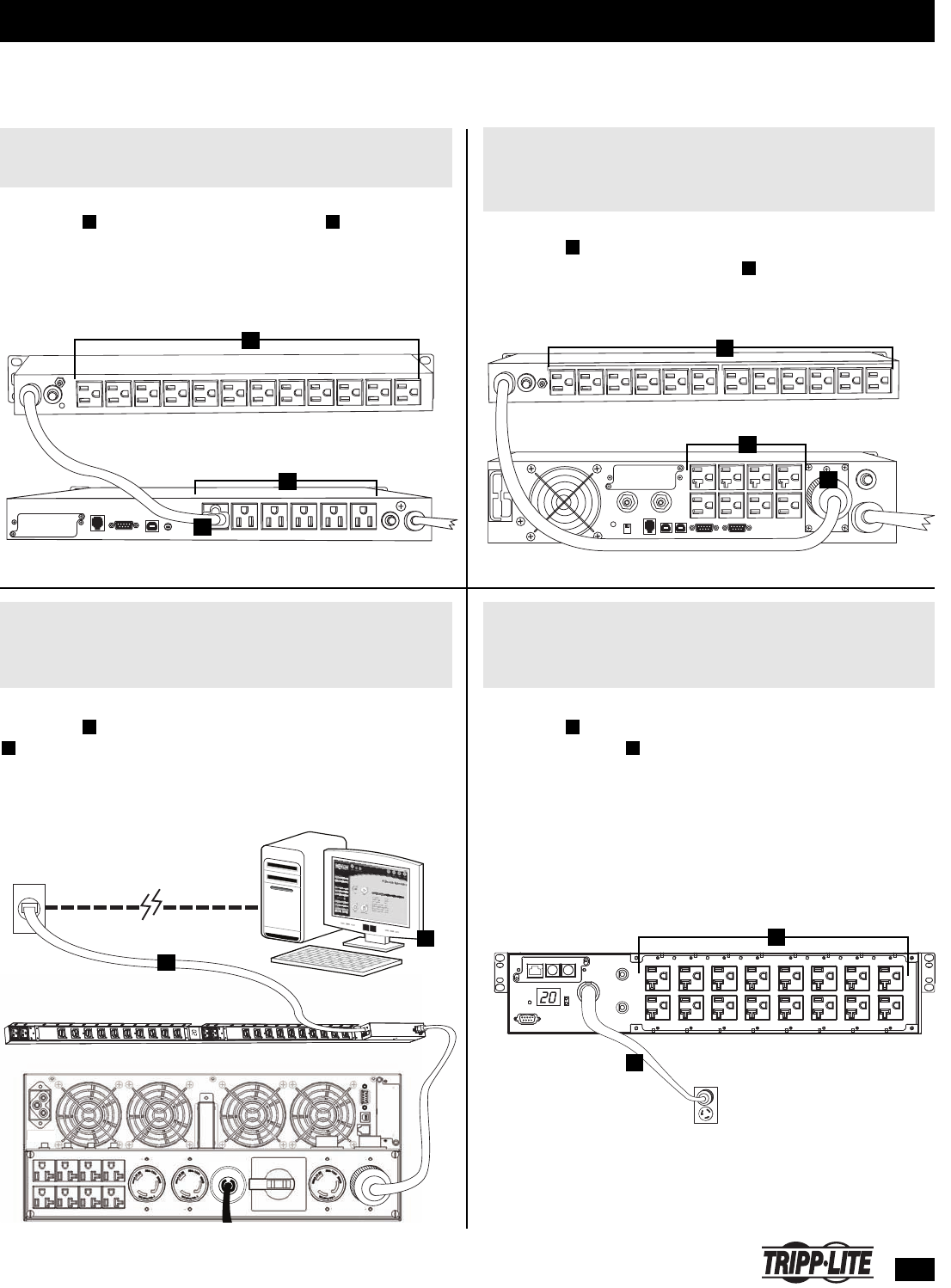 20

TRIPP·LITE