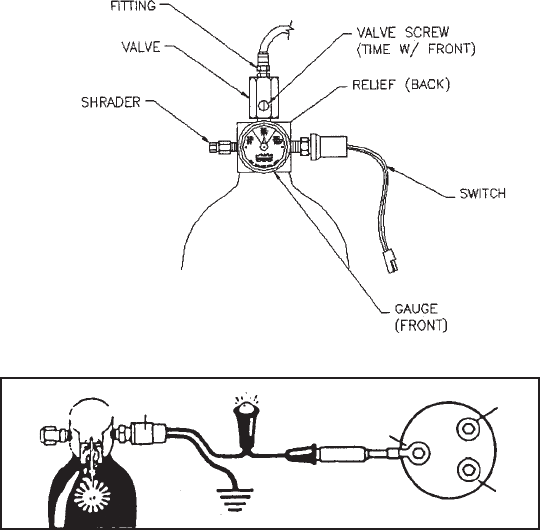 FITTING

VALVE

VALVE SCREW (TIME W/ FRONT)

RELIEF (BACK)

SHRADER

SWITCH

GAUGE (FRONT)