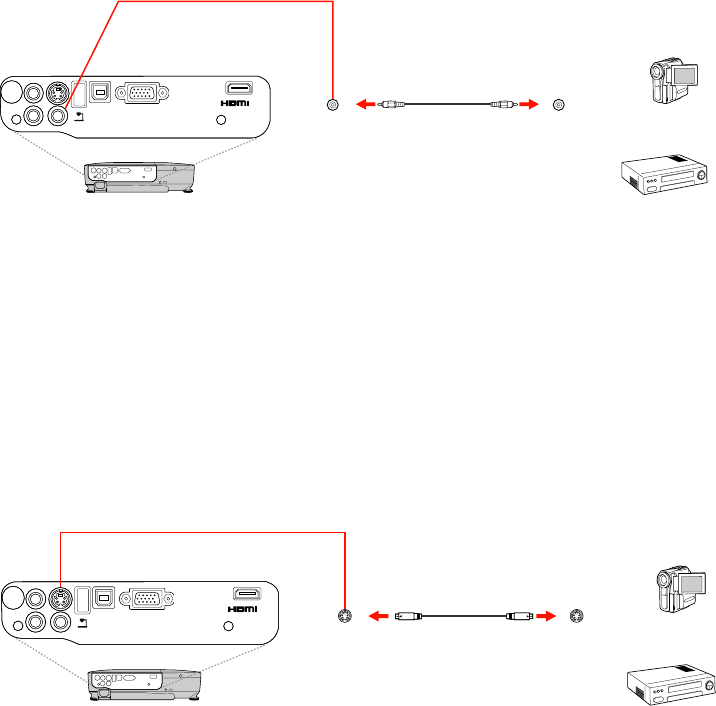 HDMI

HDMI