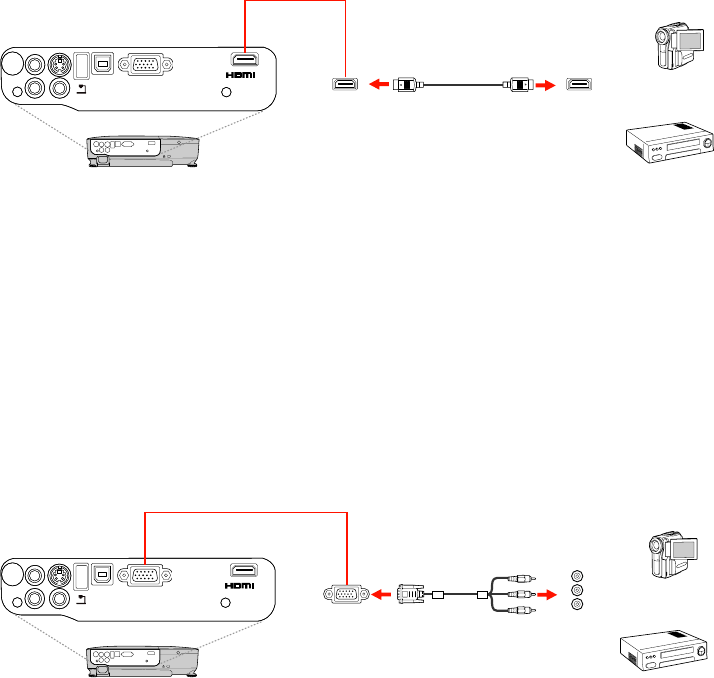 HDMI

HDMI