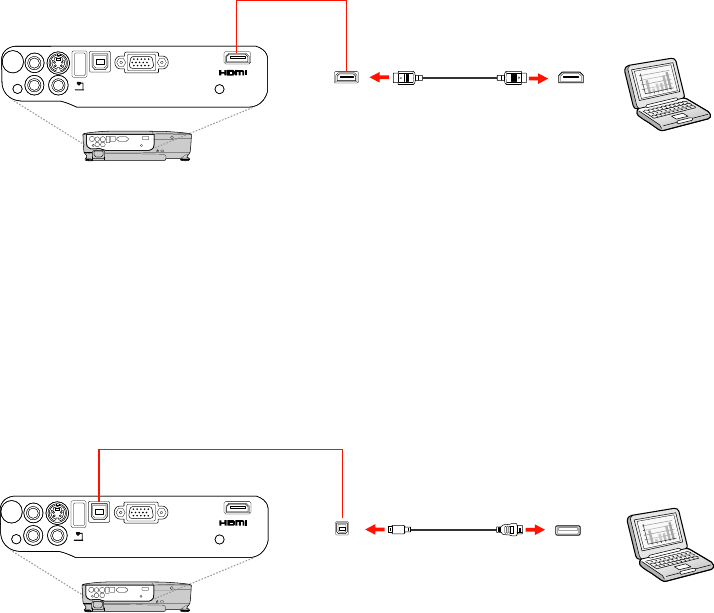 HDMI

HDMI