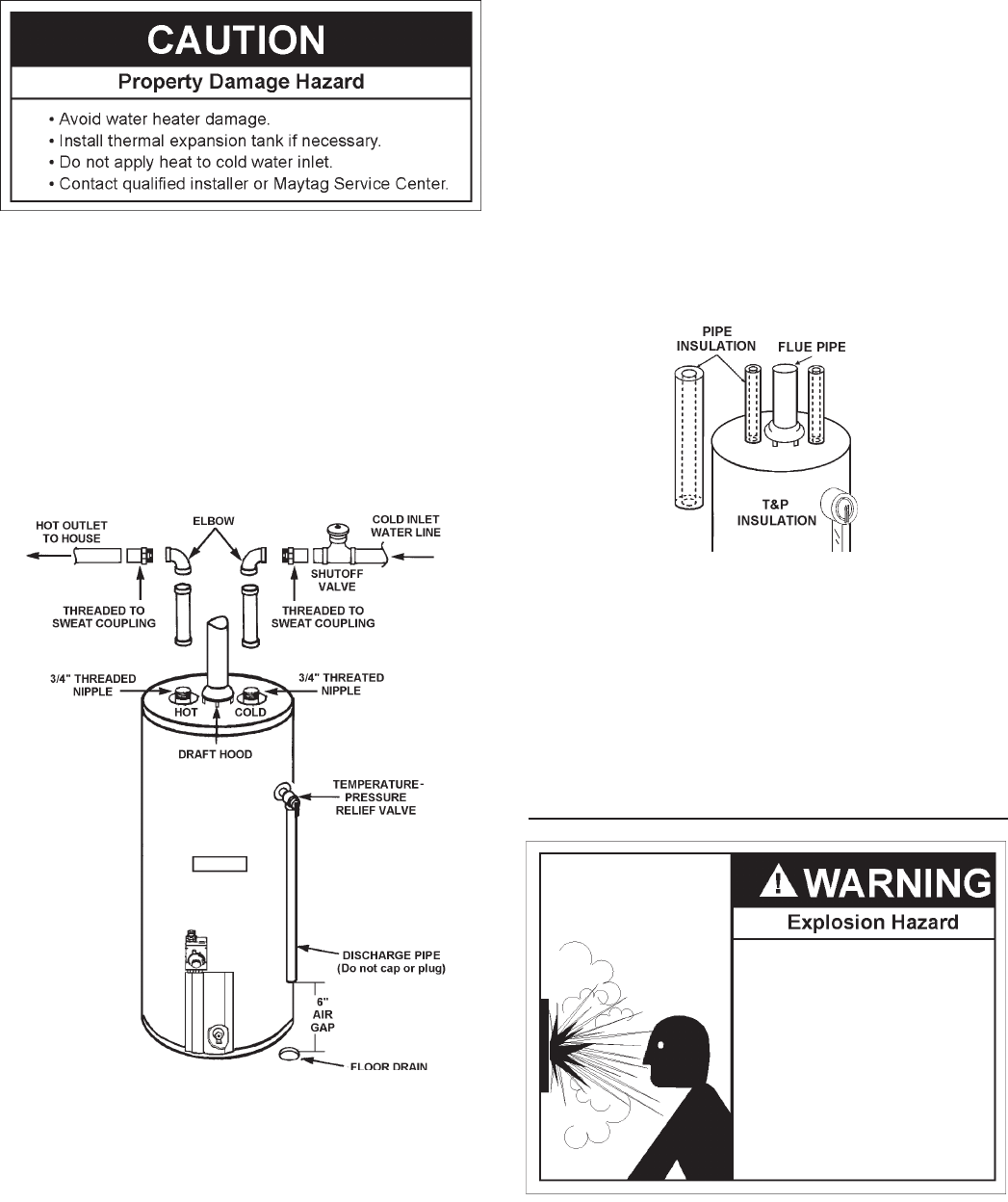 CAUTION

Property Damage Hazard

• Avoid water heater damage.
• Install thermal expansion tank if necessary.
• Do not apply heat to cold water inlet.
• Contact qualified installer or Maytag Service Center.

HOT OUTLET TO HOUSE

ELBOW

COLD INLET WATER LINE

SHUTOFF VALVE

THREADED TO SWEAT COUPLING

THREADED TO SWEAT COUPLING

3/4" THREADED NIPPLE

3/4" THREATED NIPPLE

HOT

COLD

DRAFT HOOD

TEMPERATURE-PRESSURE RELIEF VALVE

DISCHARGE PIPE (Do not cap or plug)

6" AIR GAP

FLOOR DRAIN

PIPE INSULATION

FLUE PIPE

T&P INSULATION

WARNING

Explosion Hazard