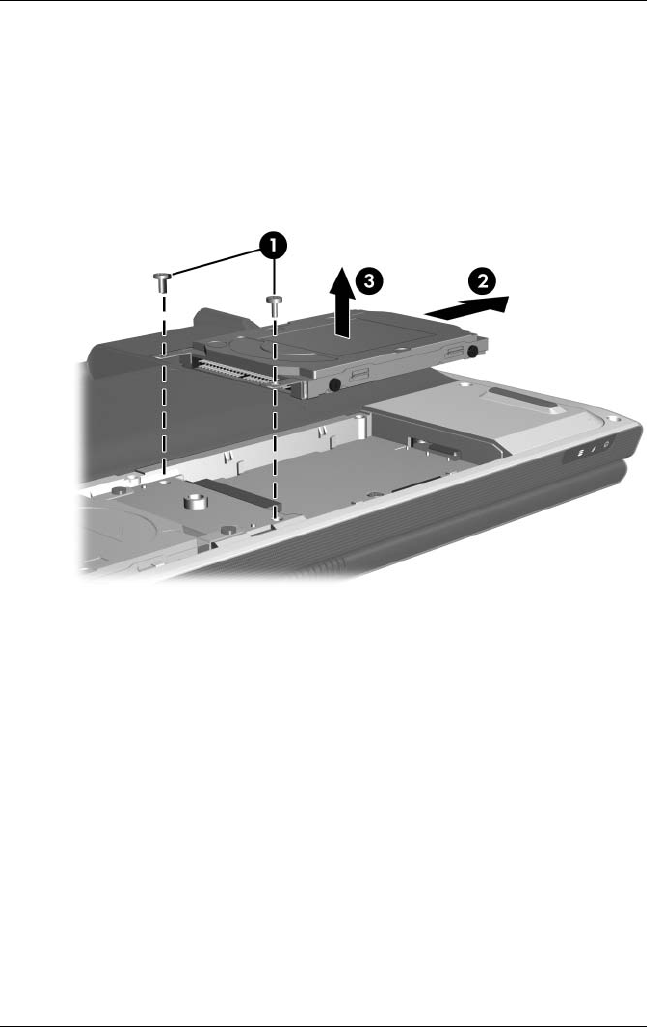 1
3
2