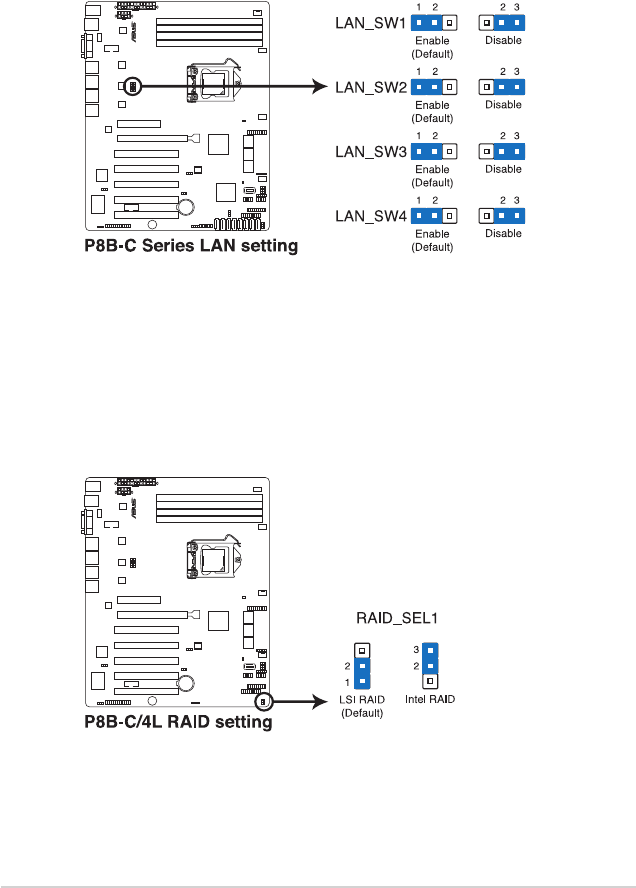 LAN_SW1
1 2
Enable
(Default)
2 3
Disable

LAN_SW2
1 2
Enable
(Default)
2 3
Disable

LAN_SW3
1 2
Enable
(Default)
2 3
Disable

LAN_SW4
1 2
Enable
(Default)
2 3
Disable

P8B-C Series LAN setting

RAID_SEL1
2
1
LSI RAID
(Default)
3
2
Intel RAID

P8B-C/4L RAID setting