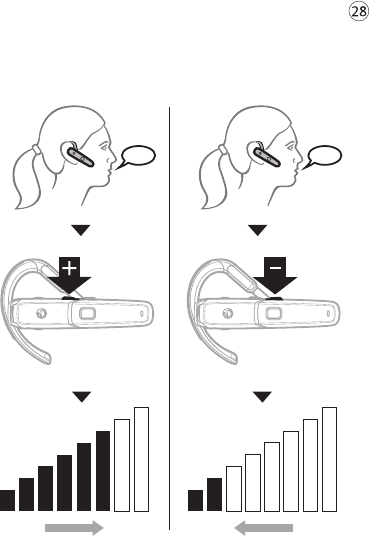 28

+

−