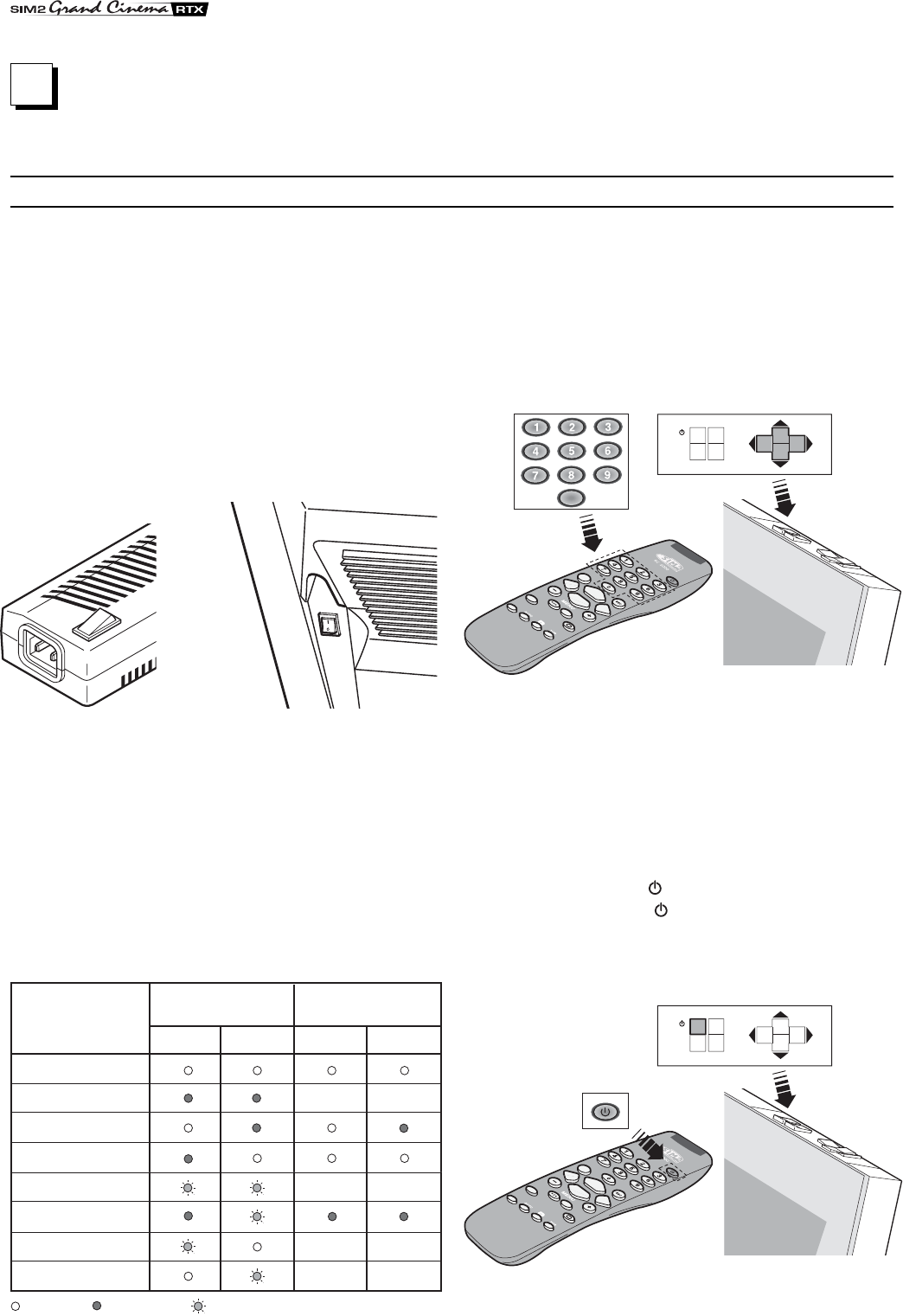 SIM2 Grand Cinema RTX

1

2

3

4

5

6

7

8

9