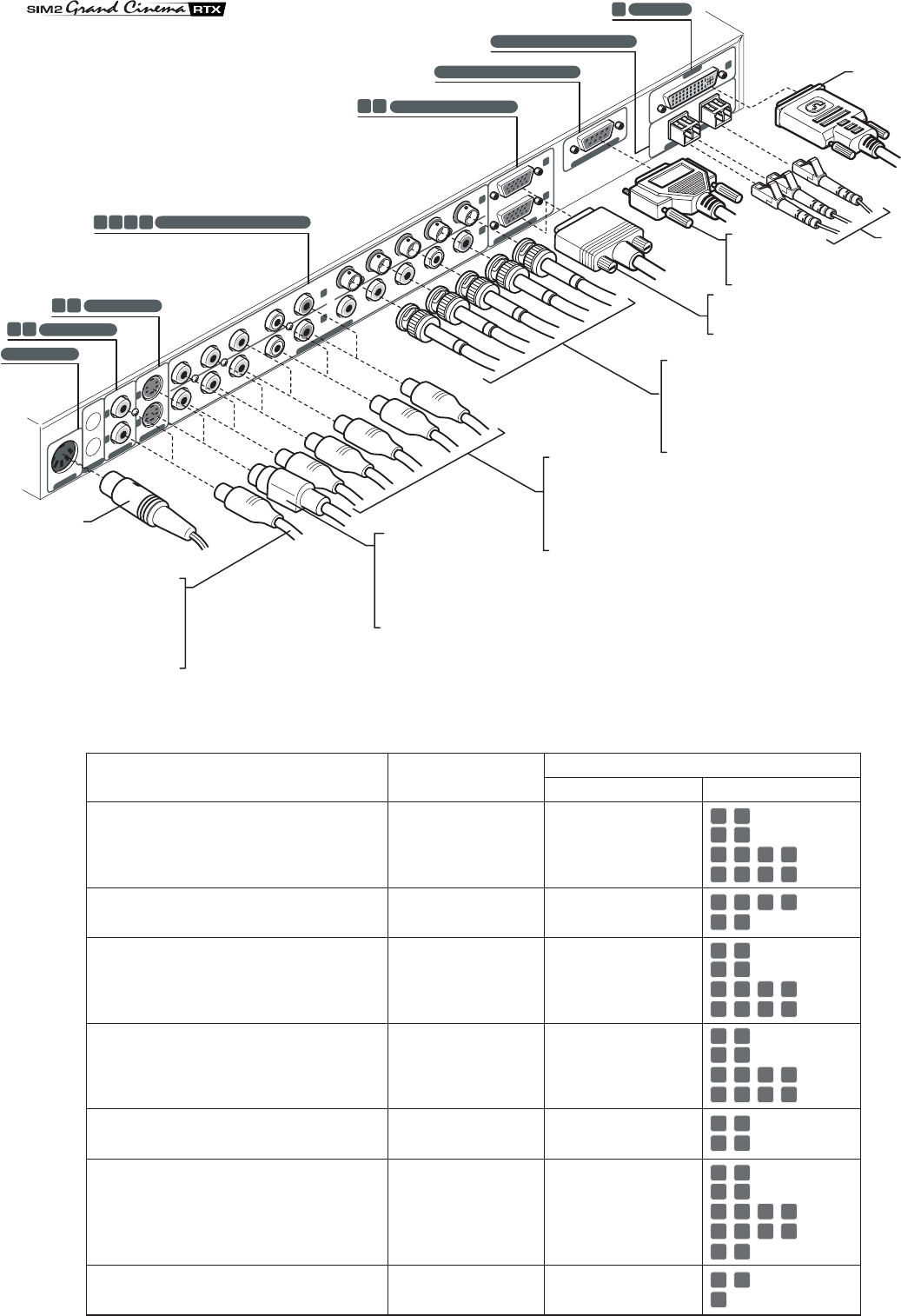 SIM2 Grand Cinema RTX