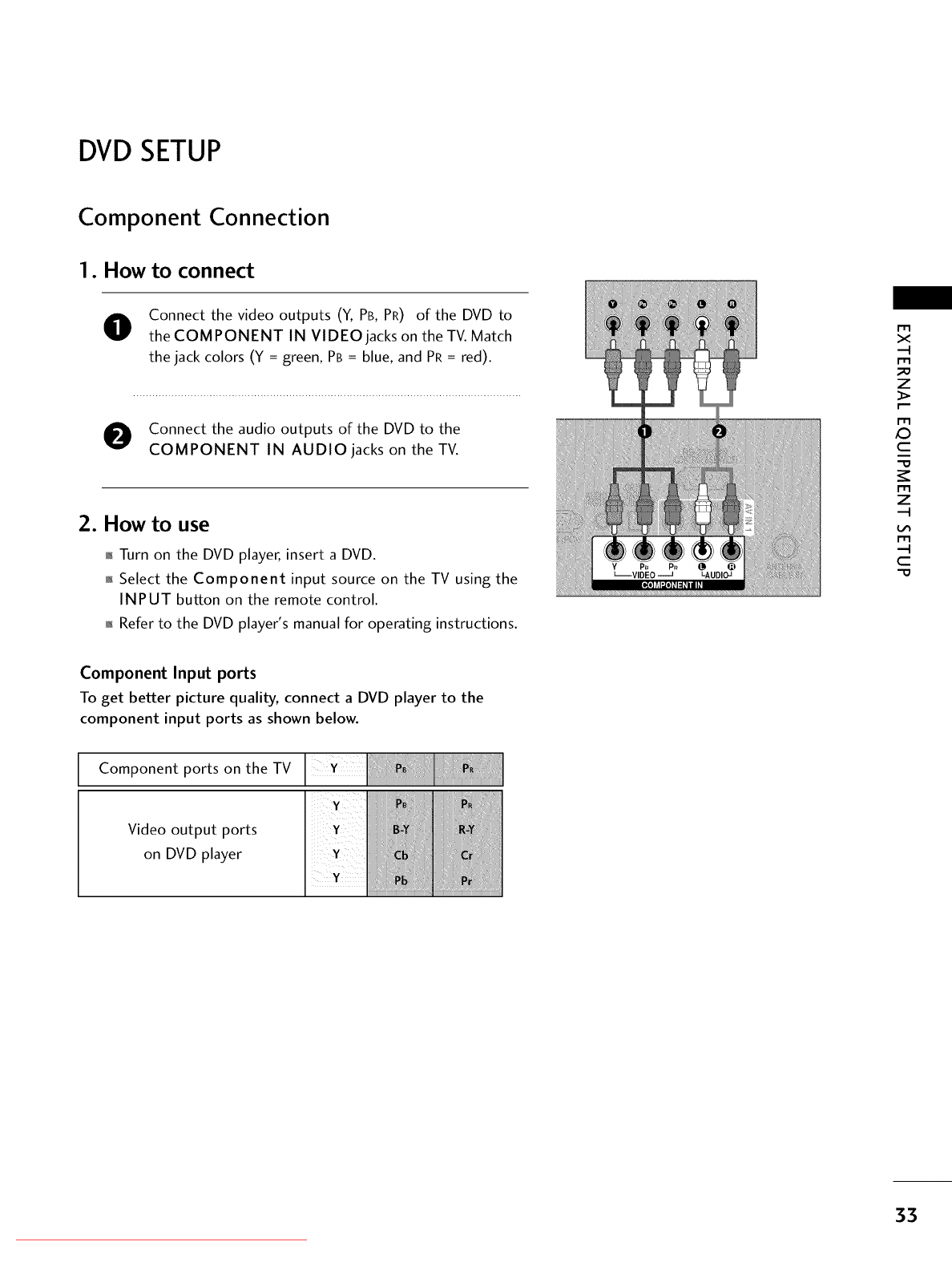 DVD SETUP

Component Connection

1. How to connect

1 Connect the video outputs (Y, PB, PR) of the DVD to the COMPONENT IN VIDEO jacks on the TV. Match the jack colors (Y = green, PB = blue, and PR = red).

2 Connect the audio outputs of the DVD to the COMPONENT IN AUDIO jacks on the TV.

2. How to use

Turn on the DVD player, insert a DVD.

Select the Component input source on the TV using the INPUT button on the remote control.

Refer to the DVD player's manual for operating instructions.

Component Input ports

To get better picture quality, connect a DVD player to the component input ports as shown below.

| Component ports on the TV | Y | PB | PR |
|---|---|---|---|
| Video output ports on DVD player | Y | PB | PR |
| | Y | B-Y | R-Y |
| | Y | Cb | Cr |
| | Y | Pb | Pr |

Y PB PR L R
1 2
AV IN 1
Y PB PR L R
VIDEO AUDIO
COMPONENT IN

EXTERNAL EQUIPMENT SETUP

33