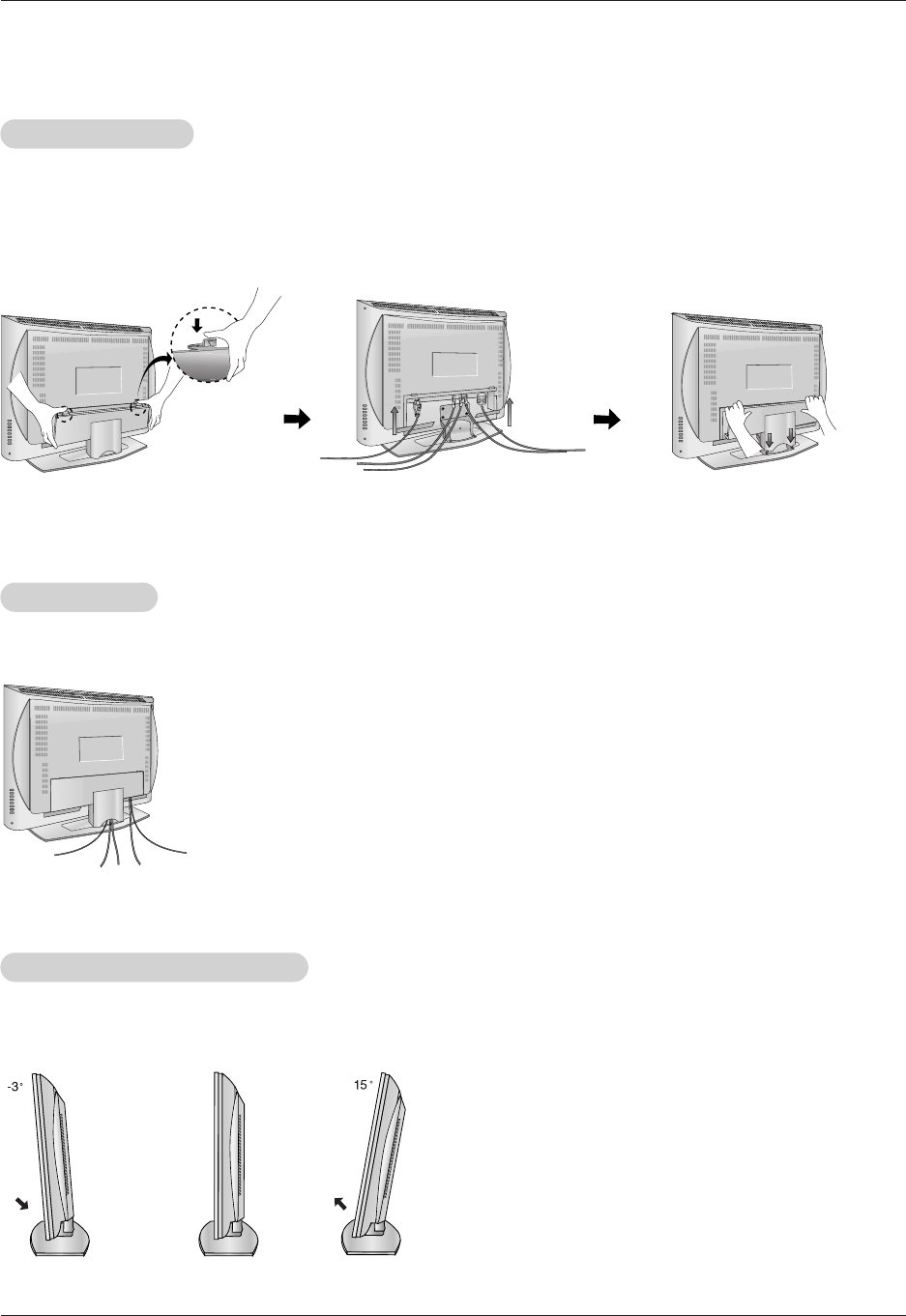 -3°

15°