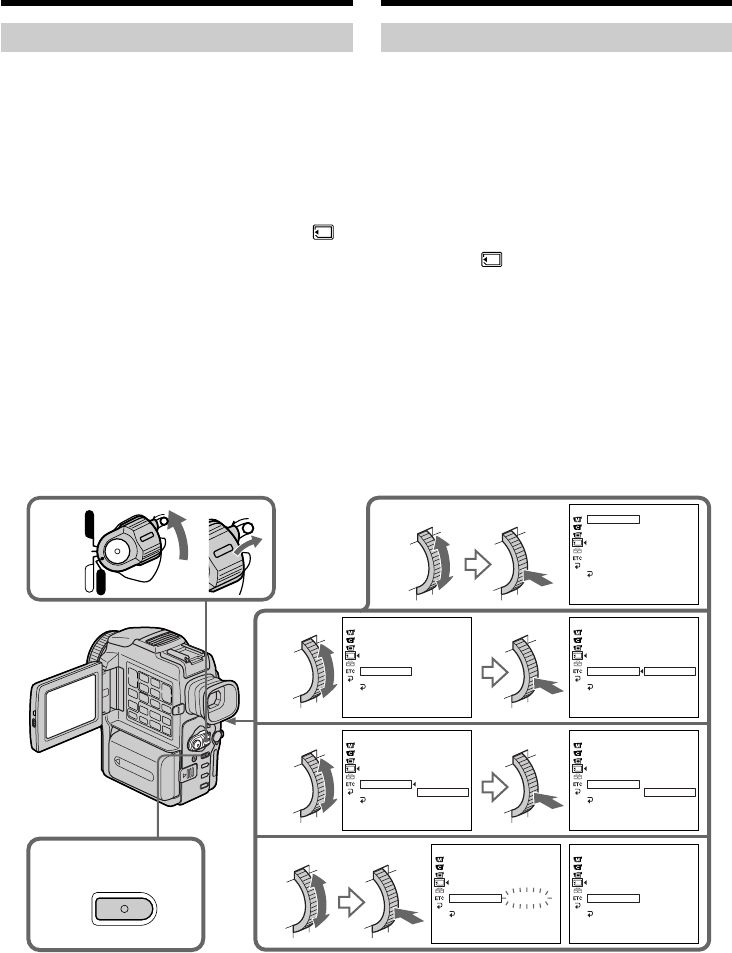 ETC
ETC
ETC
ETC
ETC
ETC
ETC