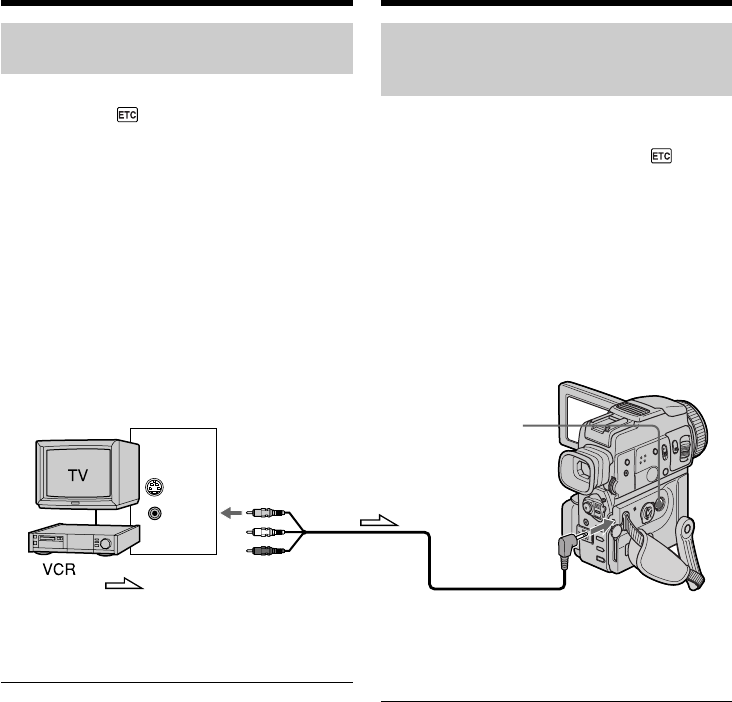 ETC

ETC

TV

VCR