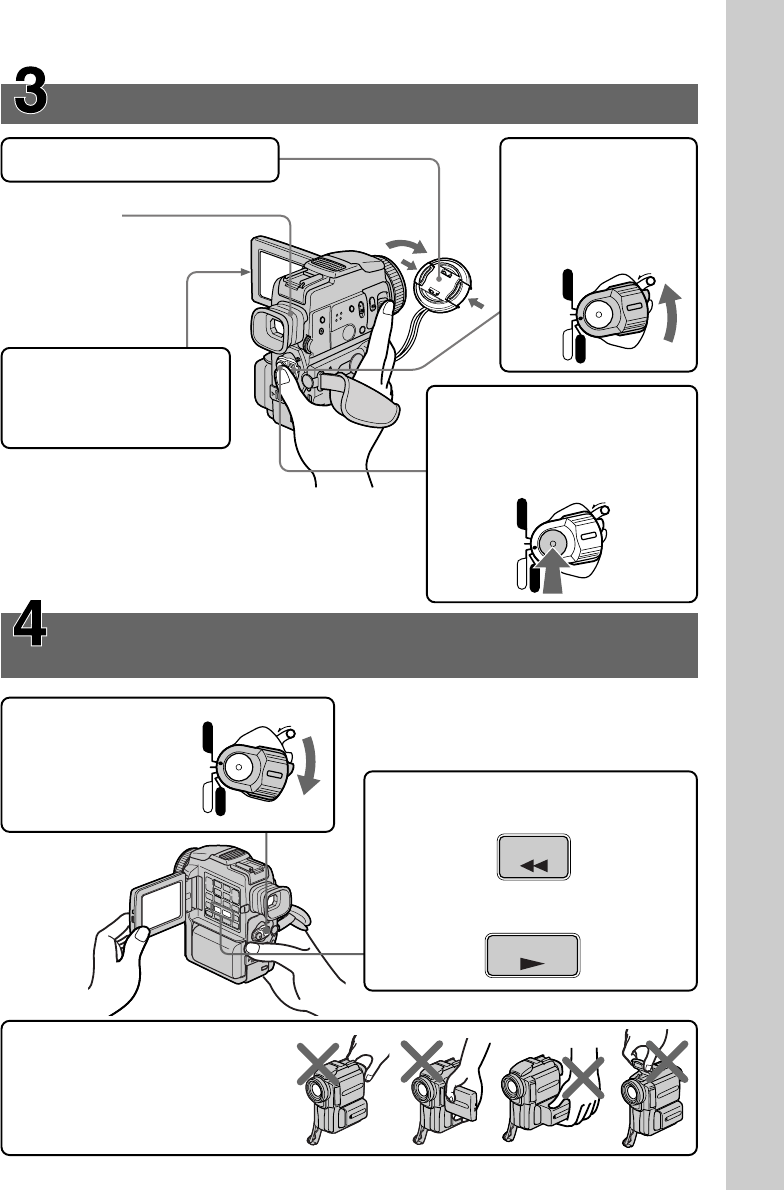 3

4