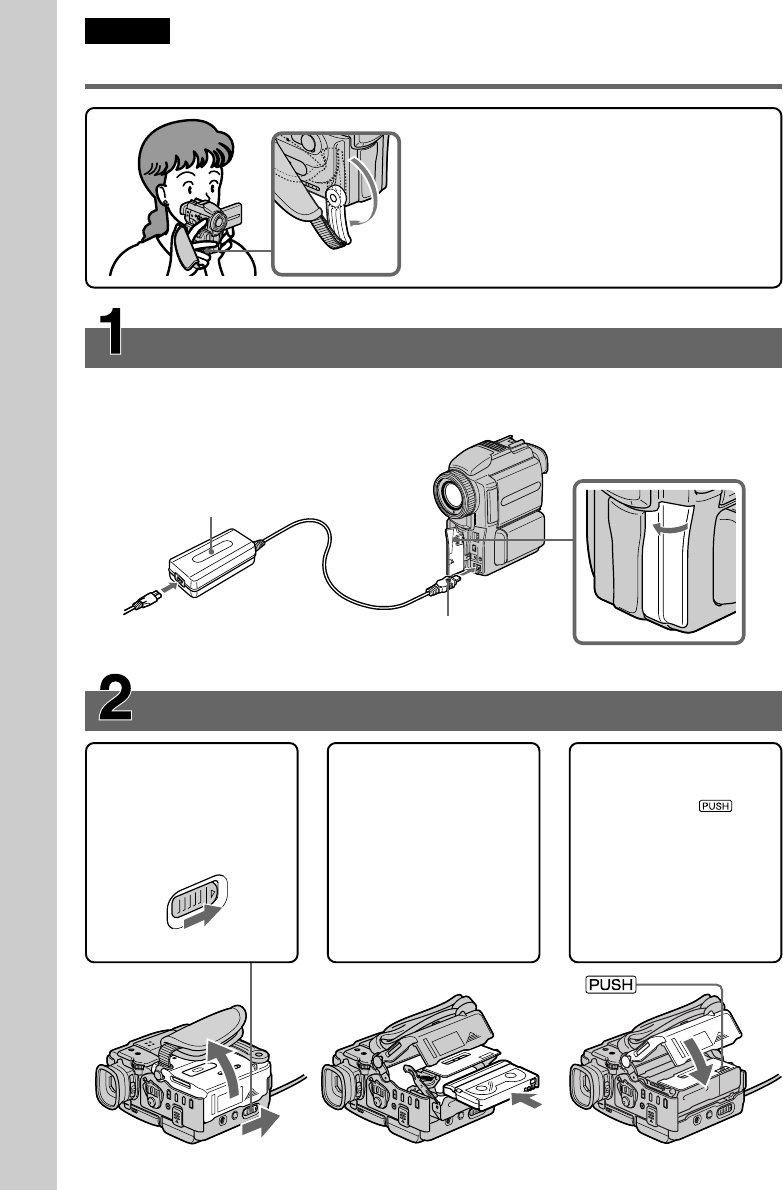 1

2

PUSH

PUSH