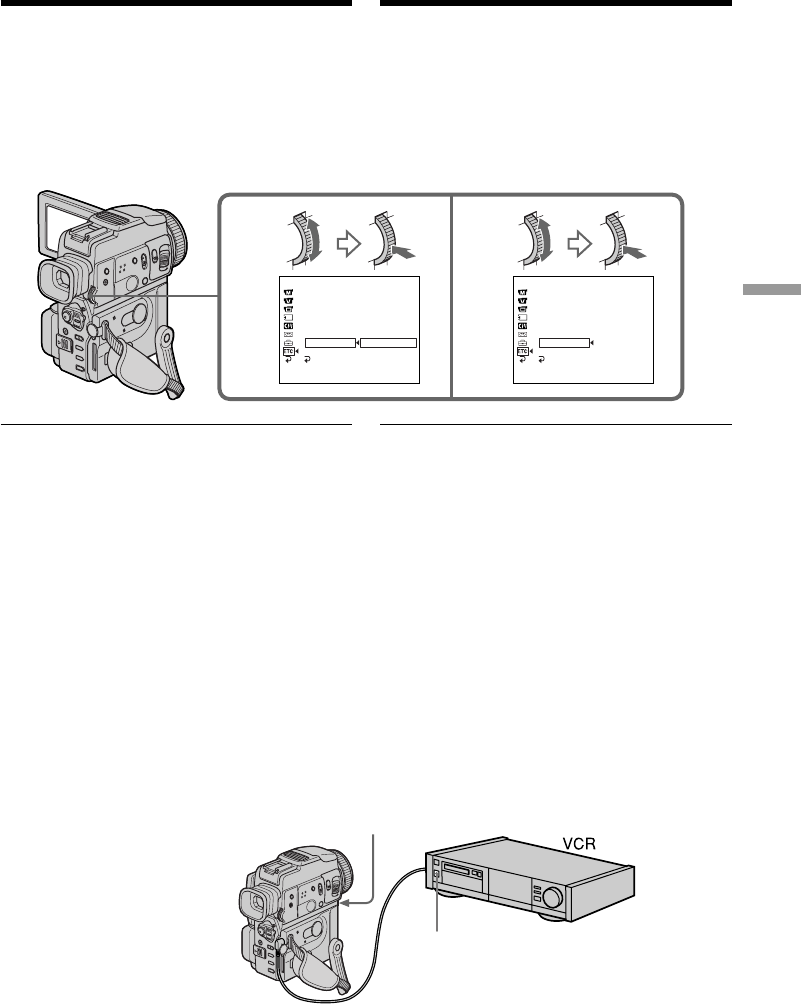 VCR