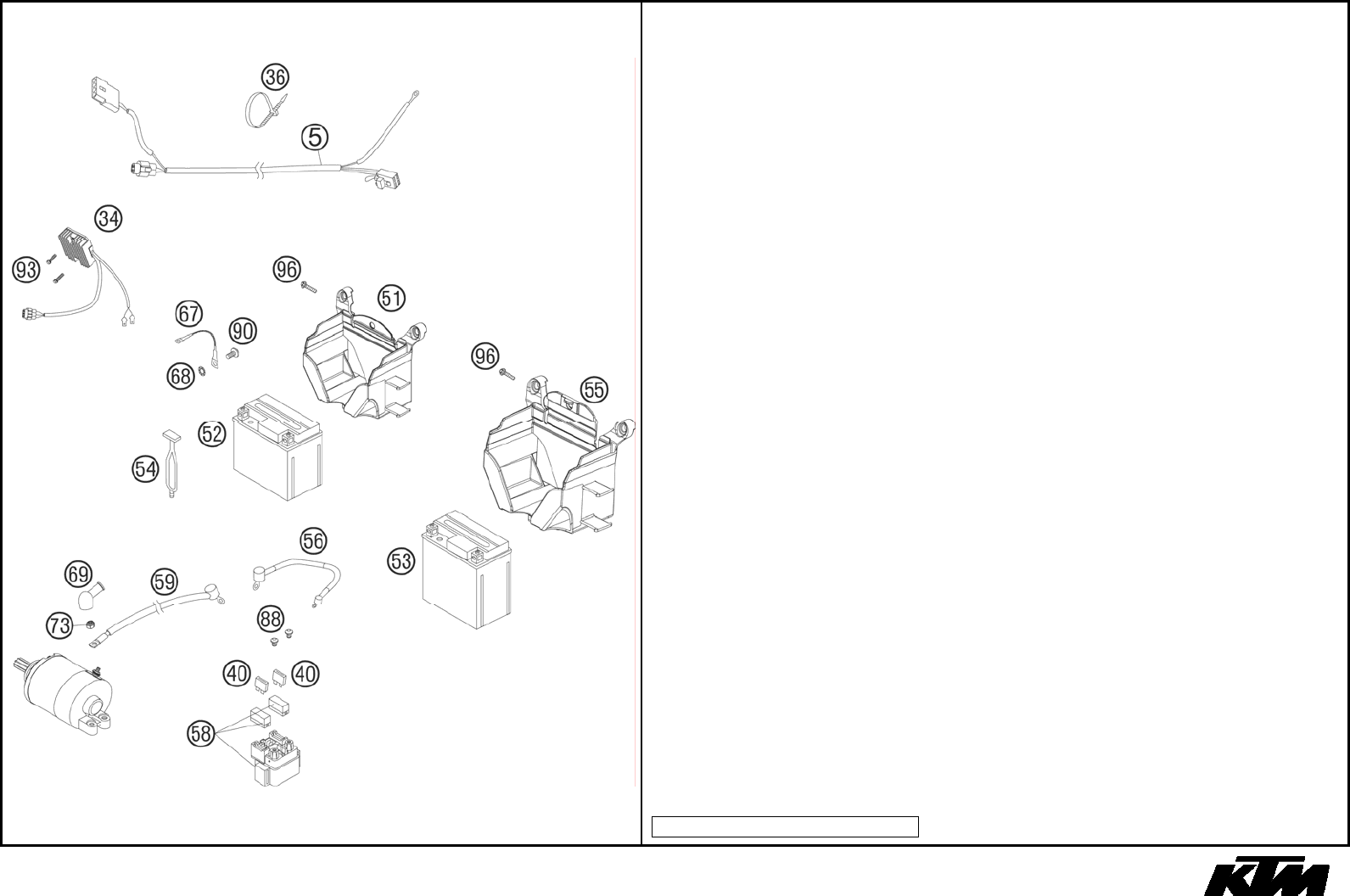 36
5
34
93
96
51
67
90
68
96
55
52
54
56
53
69
59
73
88
40
40
58
KTM