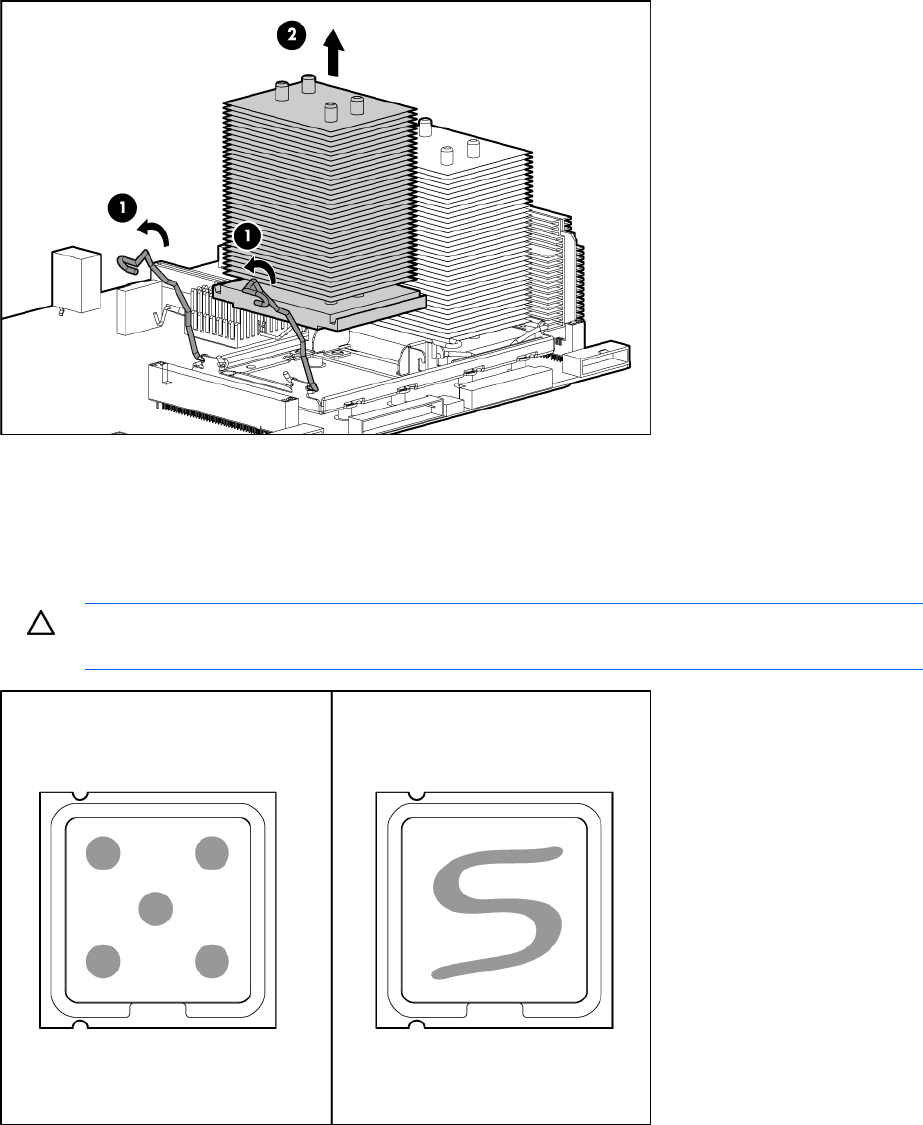 2

1

1