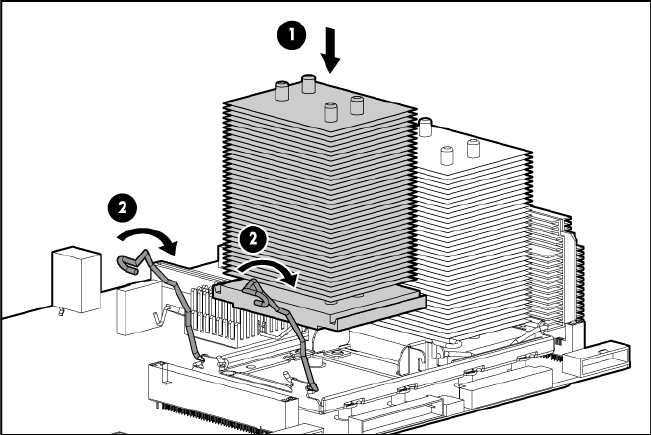 1
2
2